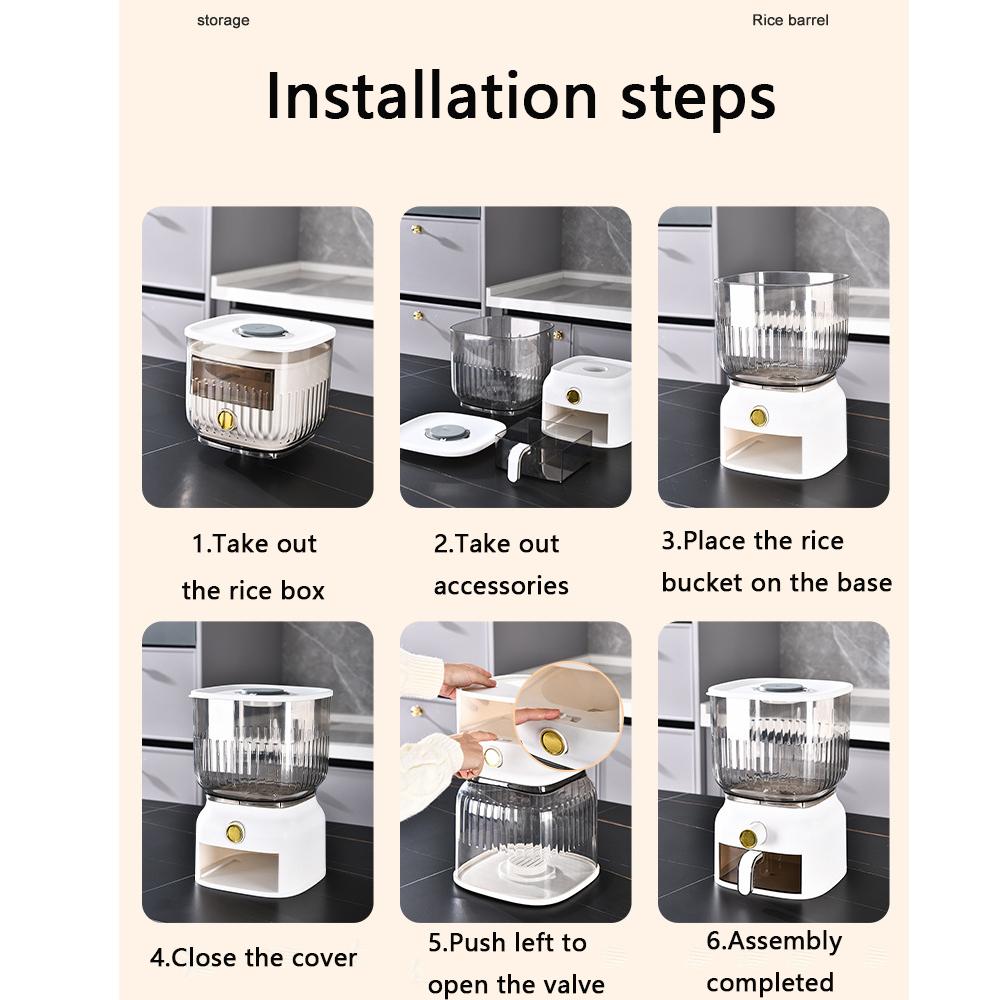 storage

Rice barrel

Installation steps

1.Take out the rice box

2.Take out accessories

3.Place the rice bucket on the base

4.Close the cover

5.Push left to open the valve

6.Assembly completed