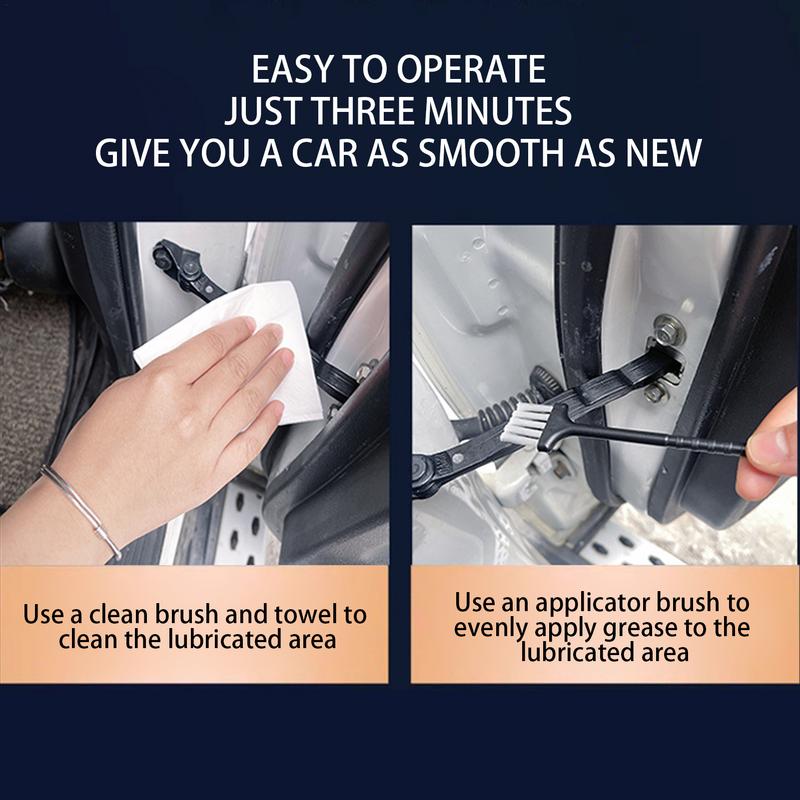 EASY TO OPERATE
JUST THREE MINUTES
GIVE YOU A CAR AS SMOOTH AS NEW

Use a clean brush and towel to clean the lubricated area

Use an applicator brush to evenly apply grease to the lubricated area