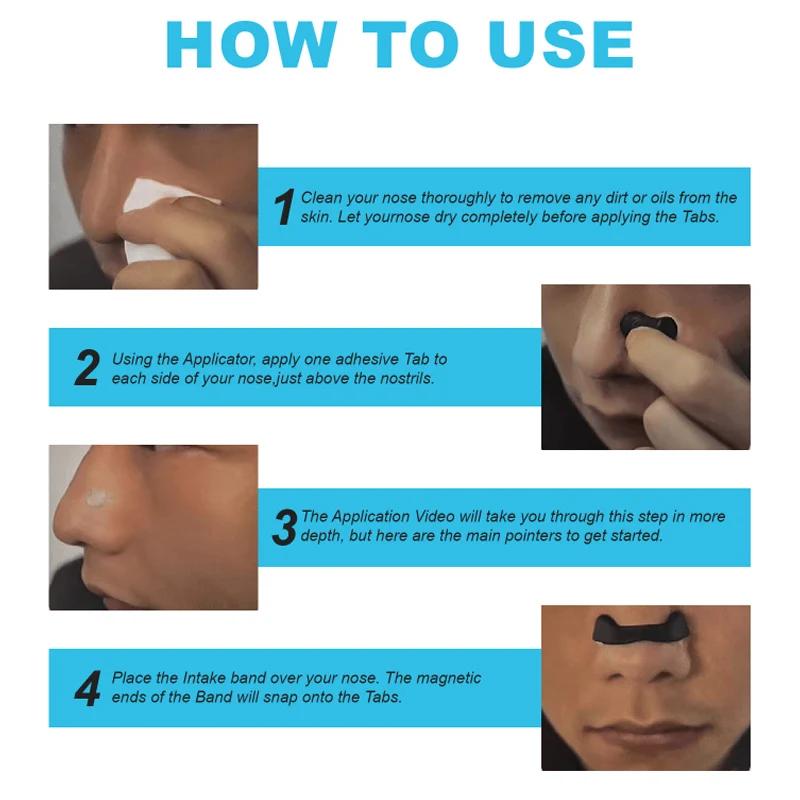 HOW TO USE

1 Clean your nose thoroughly to remove any dirt or oils from the skin. Let yournose dry completely before applying the Tabs.

2 Using the Applicator, apply one adhesive Tab to each side of your nose,just above the nostrils.

3 The Application Video will take you through this step in more depth, but here are the main pointers to get started.

4 Place the Intake band over your nose. The magnetic ends of the Band will snap onto the Tabs.