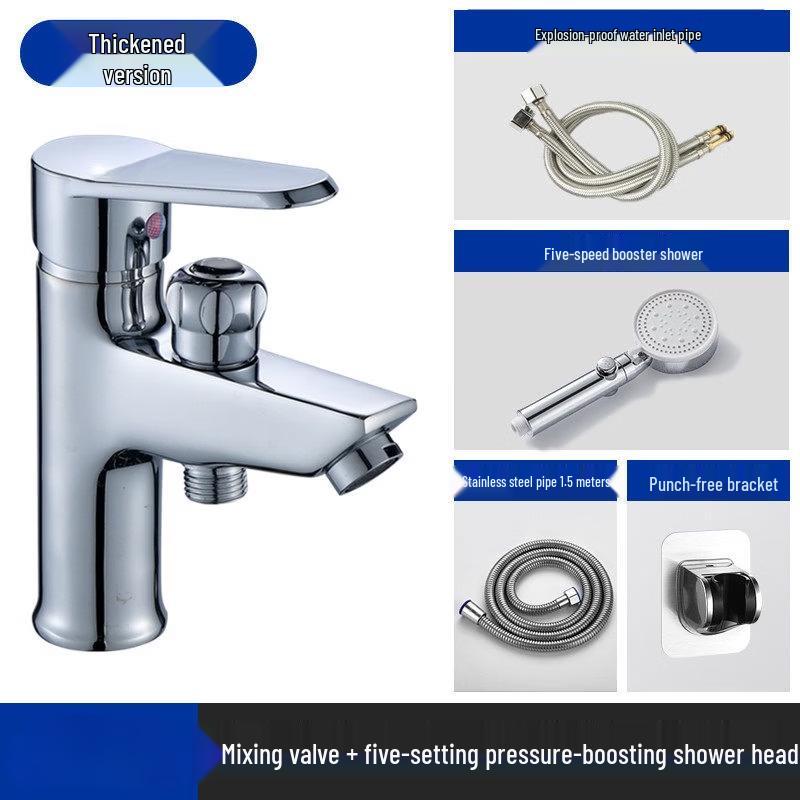 Thickened version

Explosion-proof water inlet pipe

Five-speed booster shower

Stainless steel pipe 1.5 meters

Punch-free bracket

Mixing valve + five-setting pressure-boosting shower head