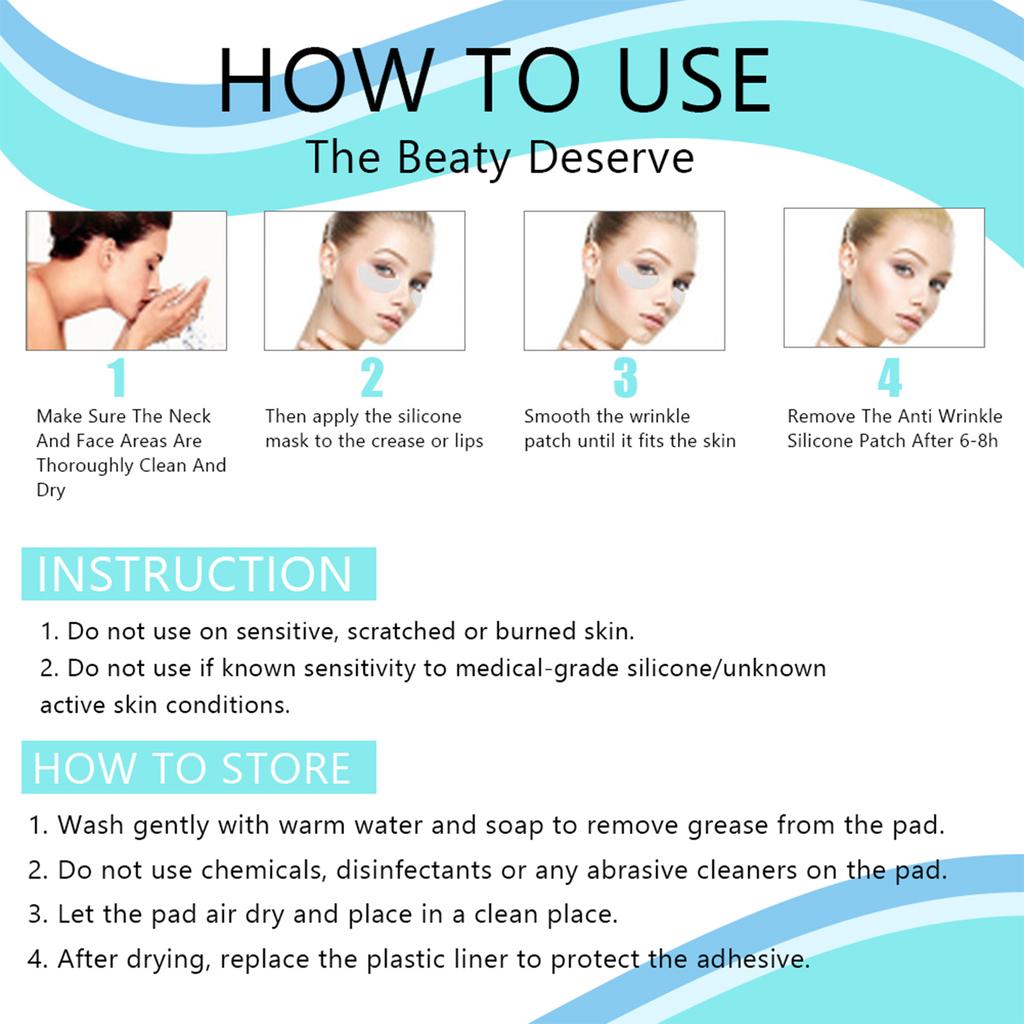 HOW TO USE

The Beaty Deserve

1

Make Sure The Neck And Face Areas Are Thoroughly Clean And Dry

2

Then apply the silicone mask to the crease or lips

3

Smooth the wrinkle patch until it fits the skin

4

Remove The Anti Wrinkle Silicone Patch After 6-8h

INSTRUCTION

1. Do not use on sensitive, scratched or burned skin.
2. Do not use if known sensitivity to medical-grade silicone/unknown active skin conditions.

HOW TO STORE

1. Wash gently with warm water and soap to remove grease from the pad.
2. Do not use chemicals, disinfectants or any abrasive cleaners on the pad.
3. Let the pad air dry and place in a clean place.
4. After drying, replace the plastic liner to protect the adhesive.