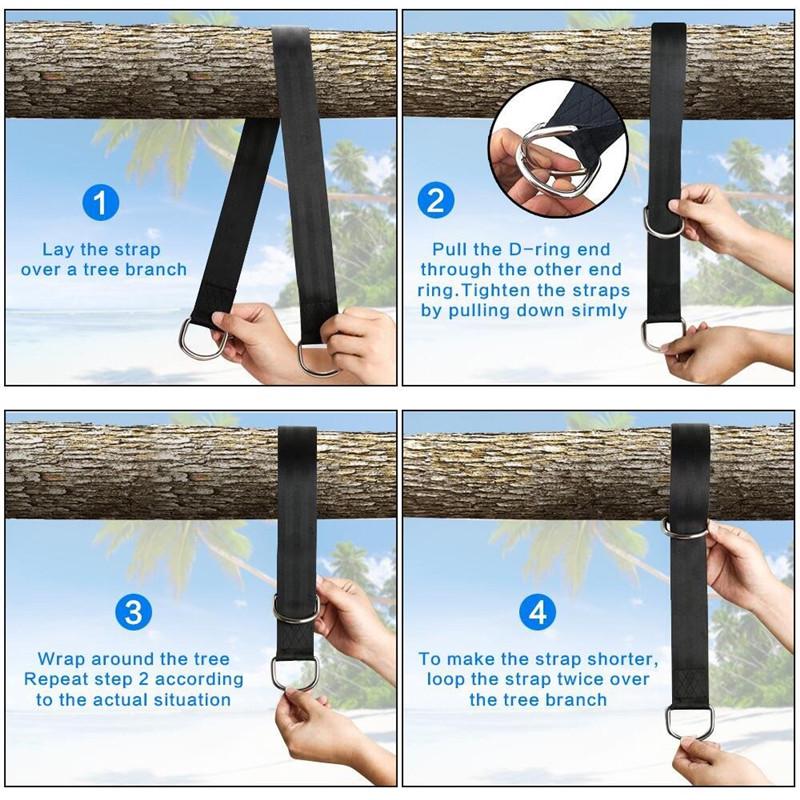 1

Lay the strap over a tree branch

2

Pull the D-ring end through the other end ring.Tighten the straps by pulling down sirmly

3

Wrap around the tree Repeat step 2 according to the actual situation

4

To make the strap shorter, loop the strap twice over the tree branch