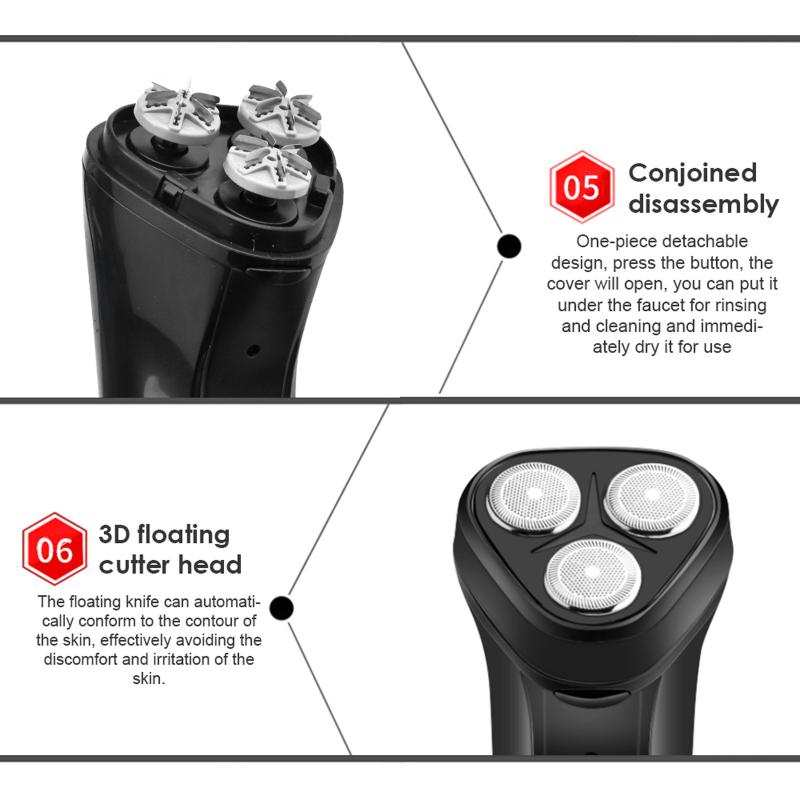 05 Conjoined disassembly

One-piece detachable design, press the button, the cover will open, you can put it under the faucet for rinsing and cleaning and immediately dry it for use

06 3D floating cutter head

The floating knife can automatically conform to the contour of the skin, effectively avoiding the discomfort and irritation of the skin.