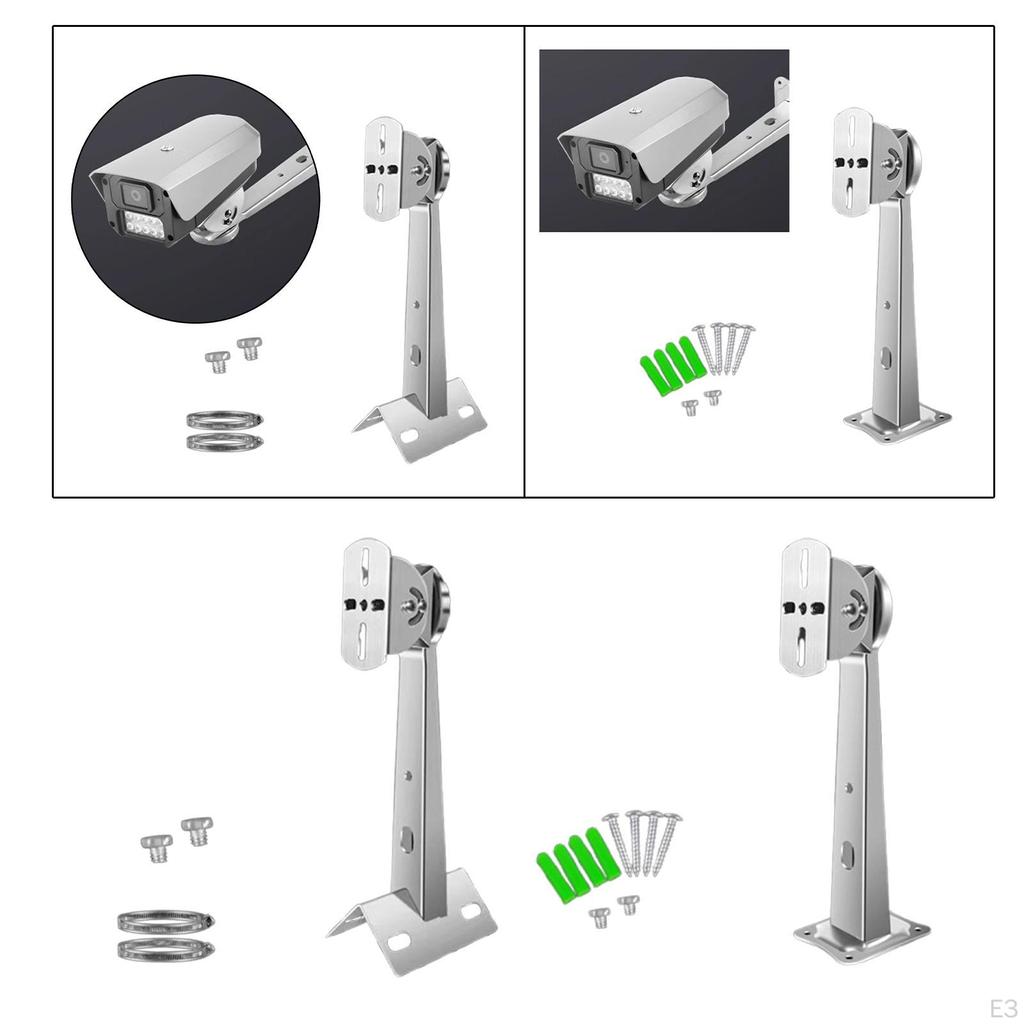 E3