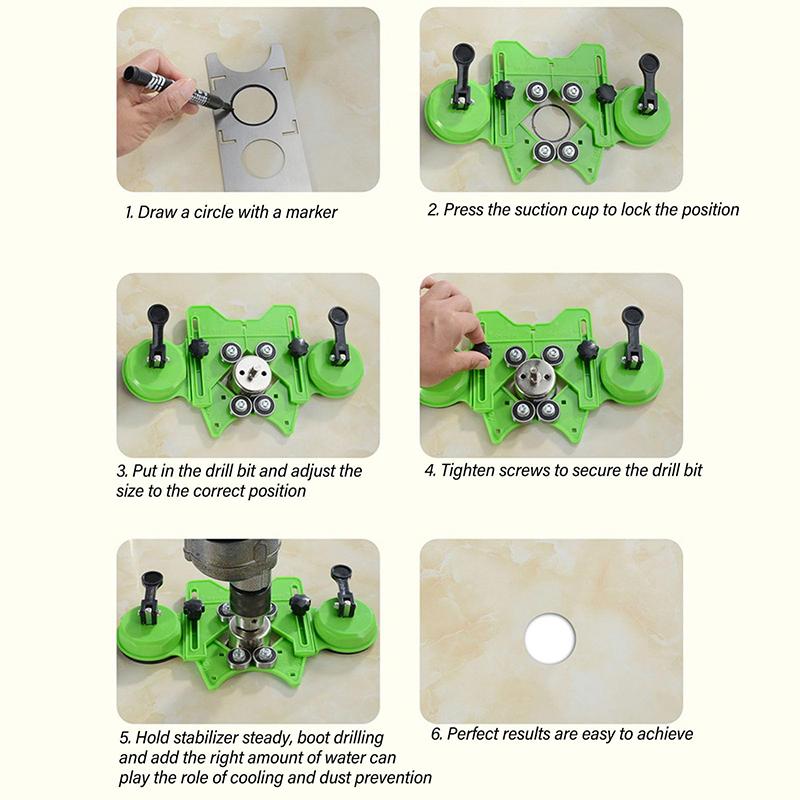 1. Draw a circle with a marker

2. Press the suction cup to lock the position

3. Put in the drill bit and adjust the size to the correct position

4. Tighten screws to secure the drill bit

5. Hold stabilizer steady, boot drilling and add the right amount of water can play the role of cooling and dust prevention

6. Perfect results are easy to achieve