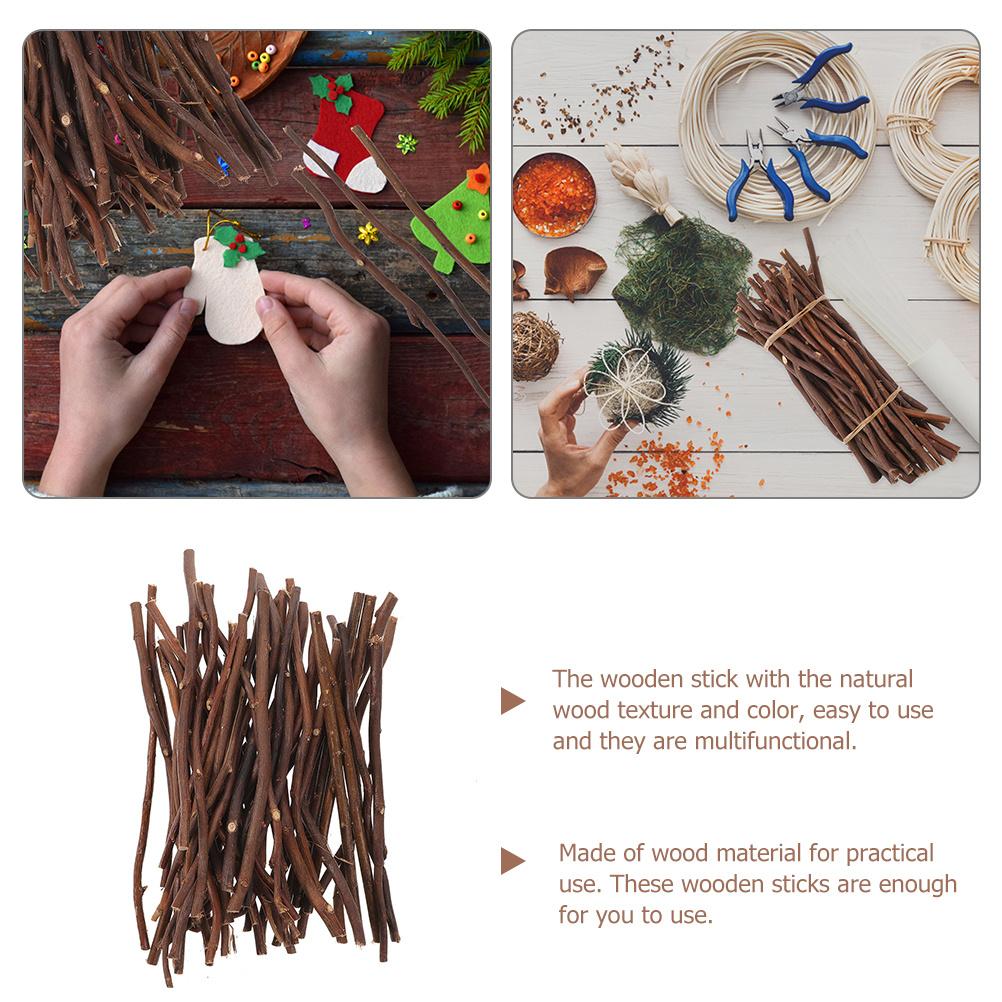 The wooden stick with the natural wood texture and color, easy to use and they are multifunctional.

Made of wood material for practical use. These wooden sticks are enough for you to use.