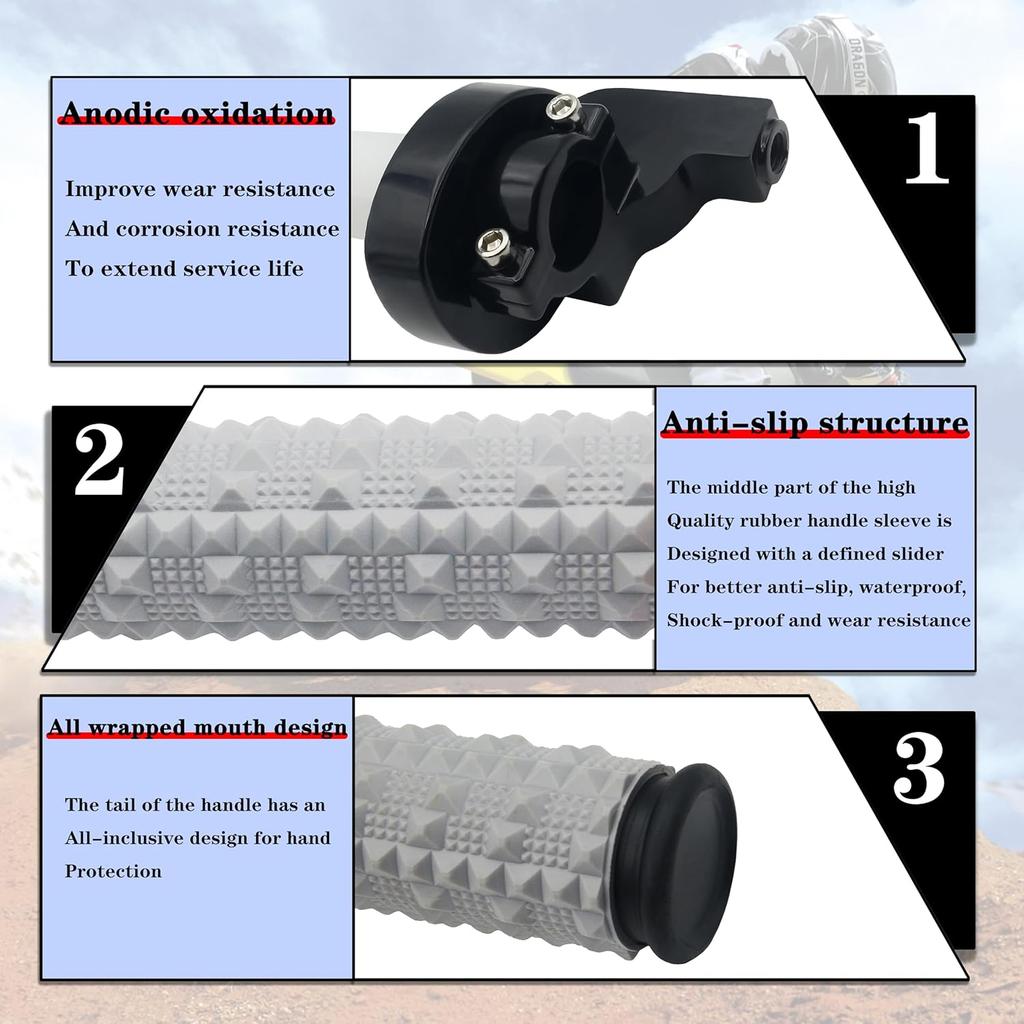 Anodic oxidation

Improve wear resistance
And corrosion resistance
To extend service life

1

2

Anti-slip structure

The middle part of the high Quality rubber handle sleeve is Designed with a defined slider For better anti-slip, waterproof, Shock-proof and wear resistance

All wrapped mouth design

The tail of the handle has an All-inclusive design for hand Protection

3

DRAGON