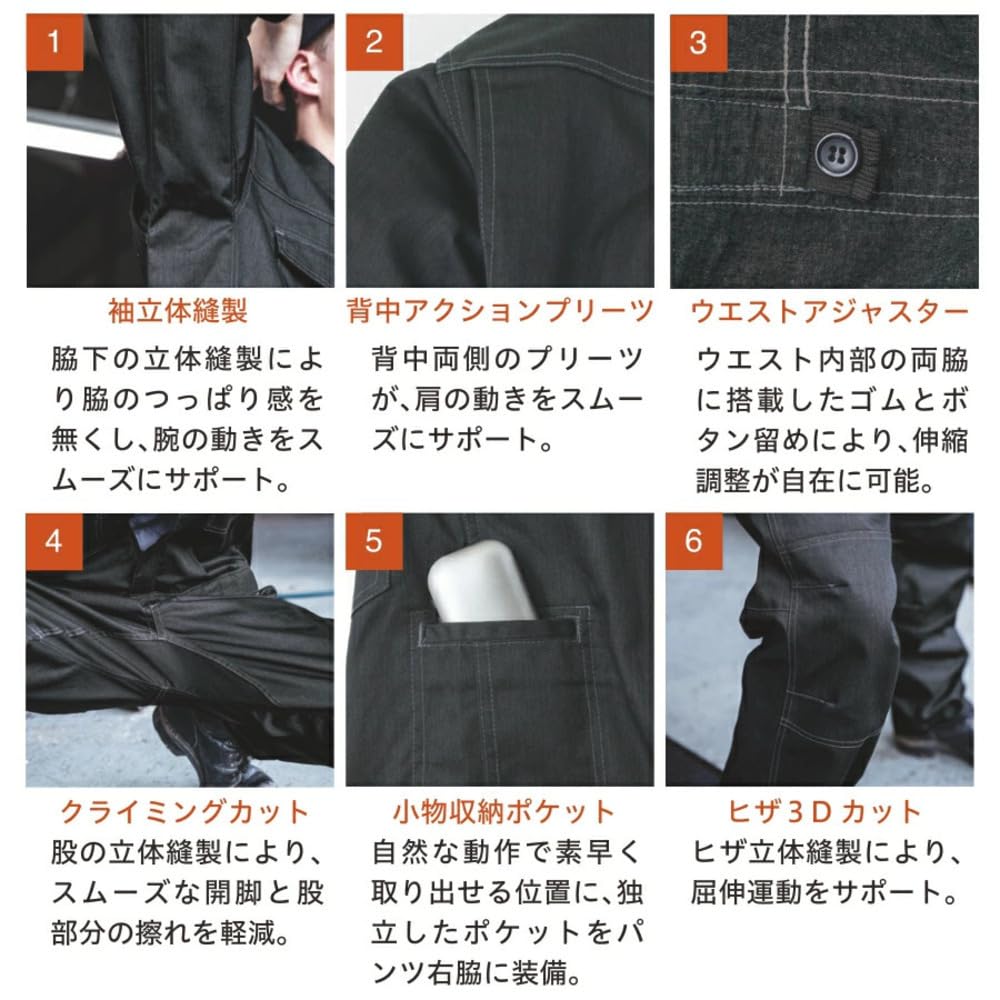 1

袖立体縫製

脇下の立体縫製により脇のつっぱり感を無くし、腕の動きをスムーズにサポート。

2

背中アクションプリーツ

背中両側のプリーツが、肩の動きをスムーズにサポート。

3

ウエストアジャスター

ウエスト内部の両脇に搭載したゴムとボタン留めにより、伸縮調整が自在に可能。

4

クライミングカット

股の立体縫製により、スムーズな開脚と股部分の擦れを軽減。

5

小物収納ポケット

自然な動作で素早く取り出せる位置に、独立したポケットをパンツ右脇に装備。

6

ヒザ3Dカット

ヒザ立体縫製により、屈伸運動をサポート。