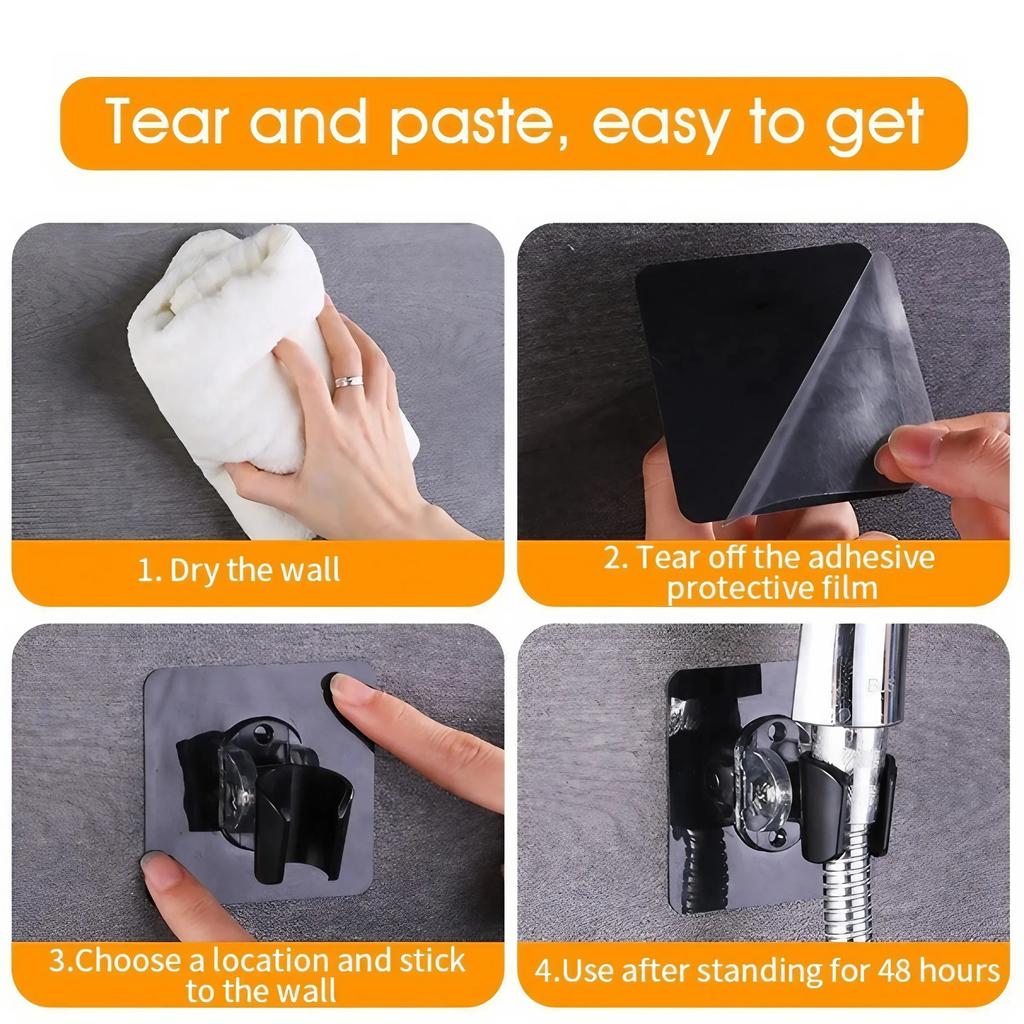 Tear and paste, easy to get

1. Dry the wall

2. Tear off the adhesive protective film

3.Choose a location and stick to the wall

4.Use after standing for 48 hours