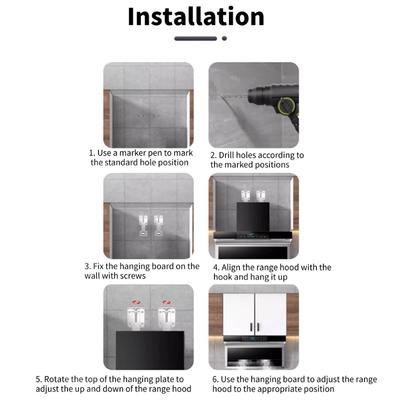 Installation

1. Use a marker pen to mark the standard hole position

2. Drill holes according to the marked positions

3. Fix the hanging board on the wall with screws

4. Align the range hood with the hook and hang it up

5. Rotate the top of the hanging plate to adjust the up and down of the range hood

6. Use the hanging board to adjust the range hood to the appropriate position