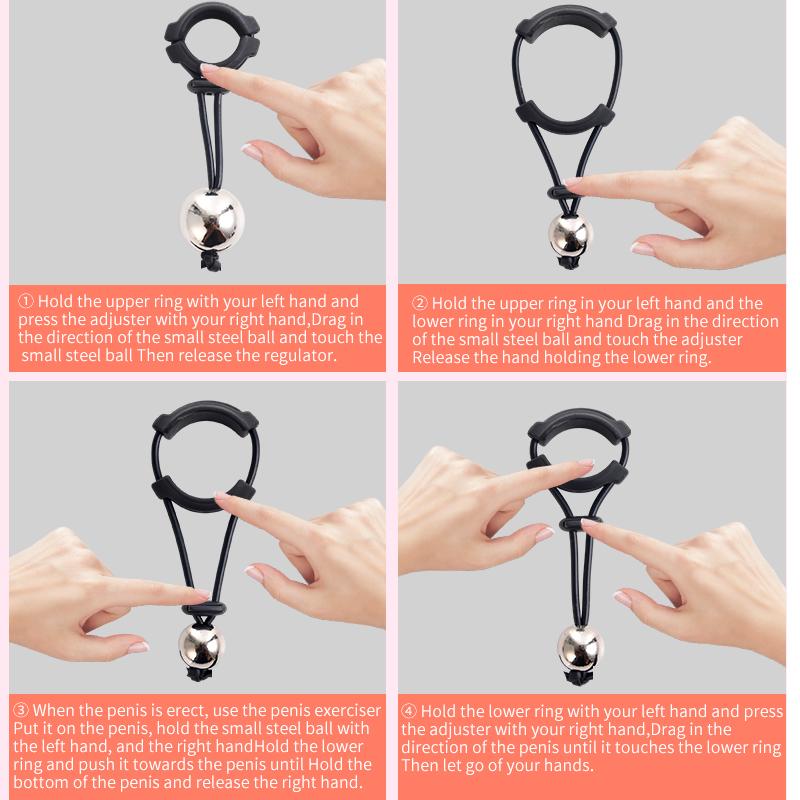 ① Hold the upper ring with your left hand and press the adjuster with your right hand,Drag in the direction of the small steel ball and touch the small steel ball Then release the regulator.

② Hold the upper ring in your left hand and the lower ring in your right hand Drag in the direction of the small steel ball and touch the adjuster Release the hand holding the lower ring.

③ When the penis is erect, use the penis exerciser Put it on the penis, hold the small steel ball with the left hand, and the right handHold the lower ring and push it towards the penis until Hold the bottom of the penis and release the right hand.

④ Hold the lower ring with your left hand and press the adjuster with your right hand,Drag in the direction of the penis until it touches the lower ring Then let go of your hands.