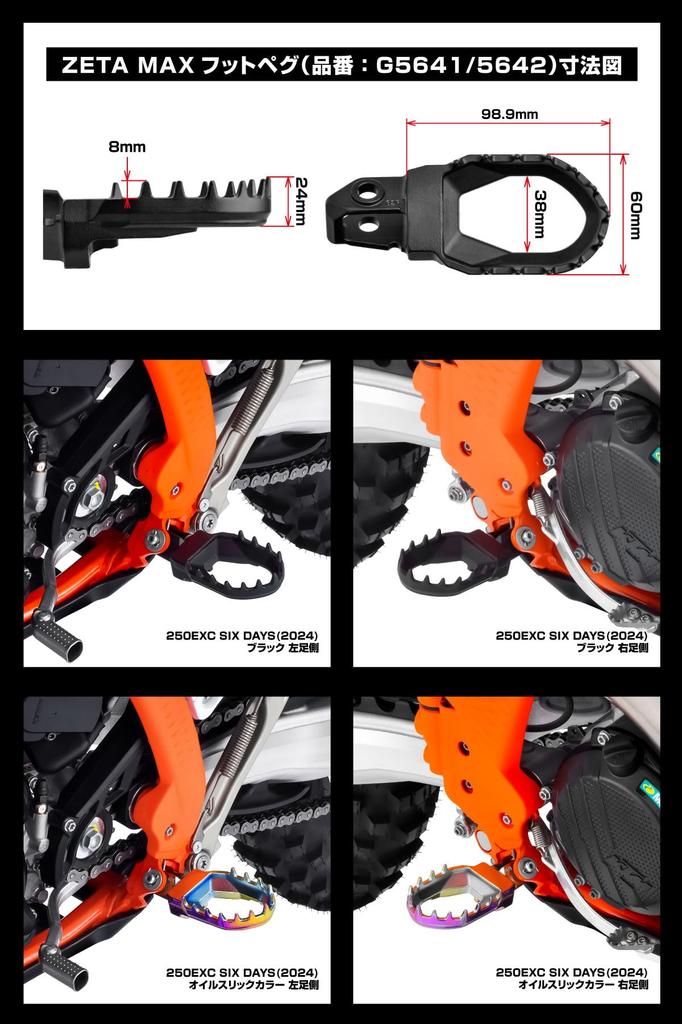 ZETA MAX フットペグ(品番：G5641/5642)寸法図

8mm

24mm

98.9mm

38mm

60mm

250EXC SIX DAYS(2024)
ブラック 左足側

250EXC SIX DAYS(2024)
ブラック 右足側

250EXC SIX DAYS(2024)
オイルスリックカラー 左足側

250EXC SIX DAYS(2024)
オイルスリックカラー 右足側