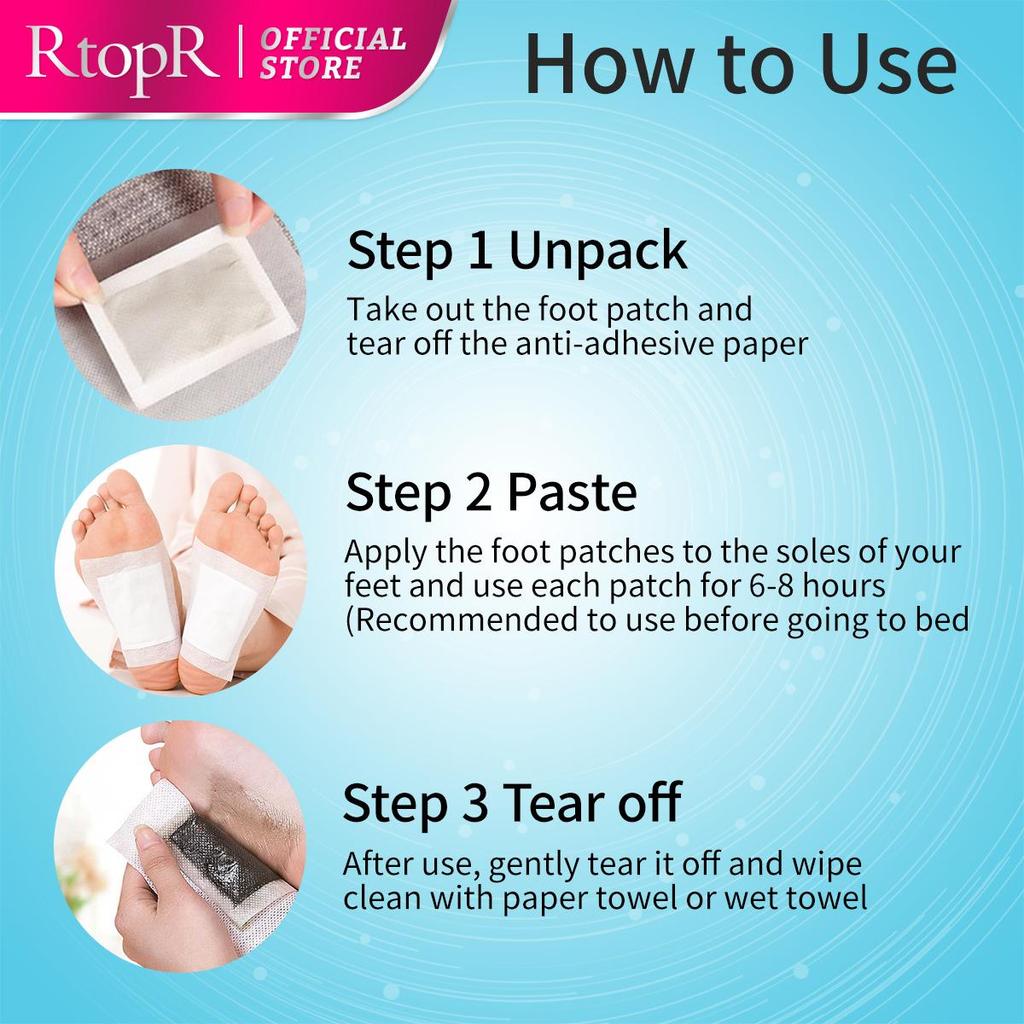 RtopR | OFFICIAL STORE

How to Use

Step 1 Unpack
Take out the foot patch and tear off the anti-adhesive paper

Step 2 Paste
Apply the foot patches to the soles of your feet and use each patch for 6-8 hours (Recommended to use before going to bed

Step 3 Tear off
After use, gently tear it off and wipe clean with paper towel or wet towel