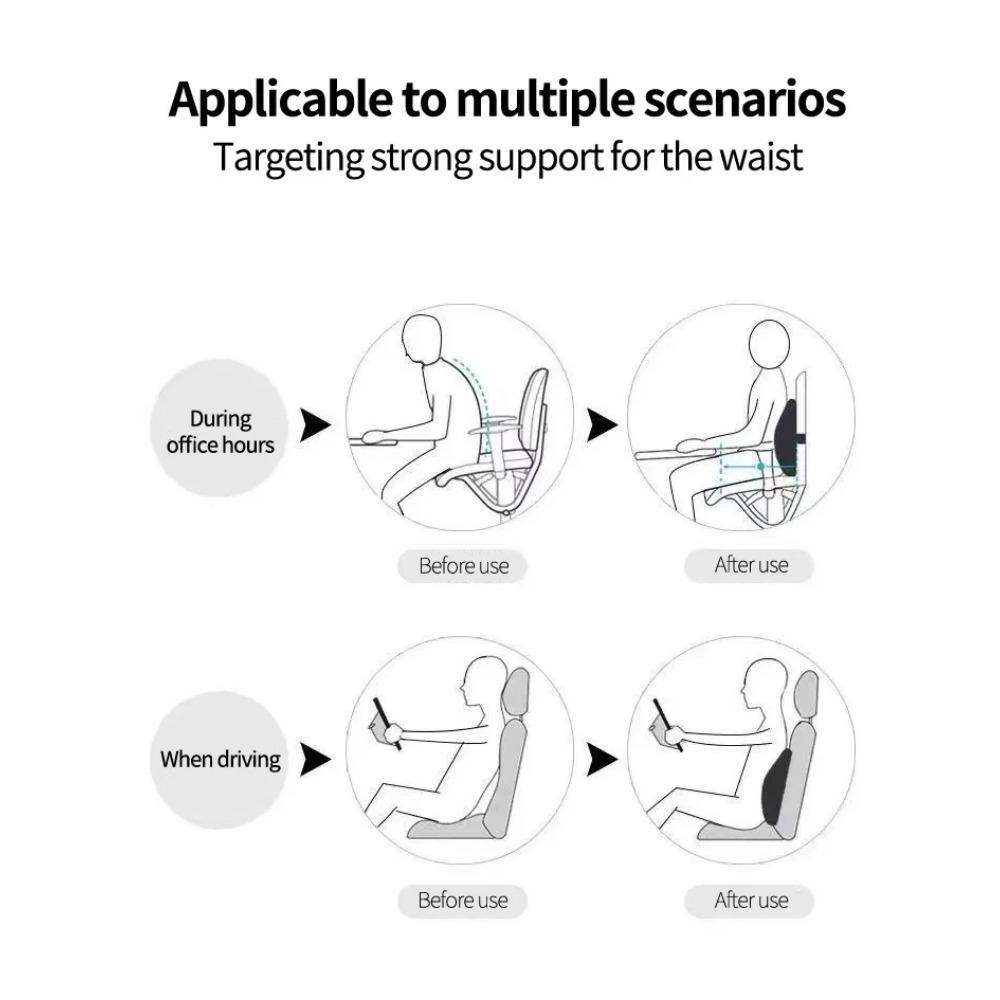 Applicable to multiple scenarios
Targeting strong support for the waist

During office hours

Before use

After use

When driving

Before use

After use