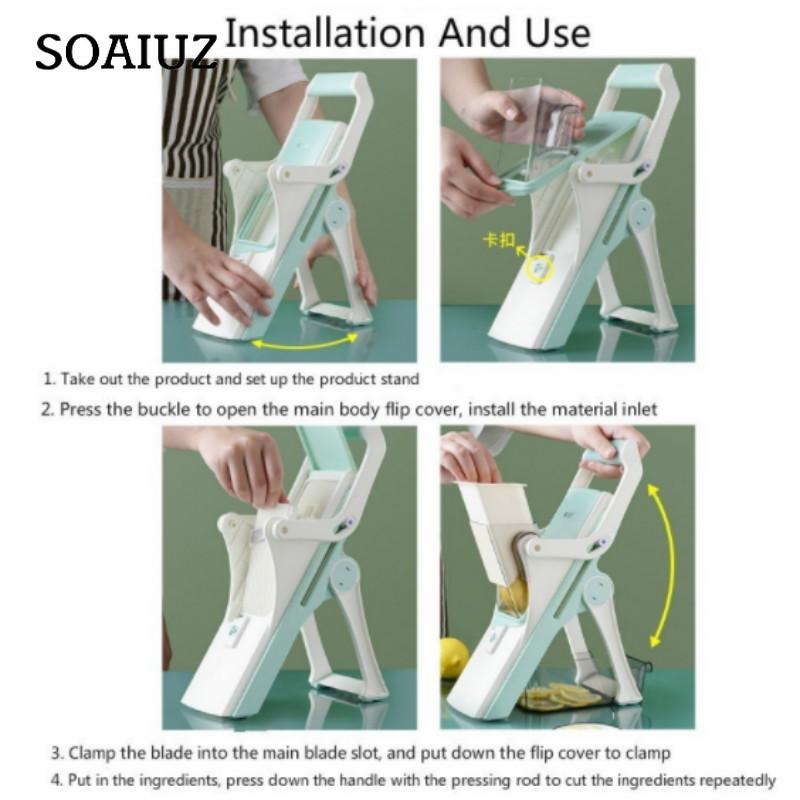 SOAIUZ Installation And Use

卡扣

1. Take out the product and set up the product stand

2. Press the buckle to open the main body flip cover, install the material inlet

3. Clamp the blade into the main blade slot, and put down the flip cover to clamp

4. Put in the ingredients, press down the handle with the pressing rod to cut the ingredients repeatedly