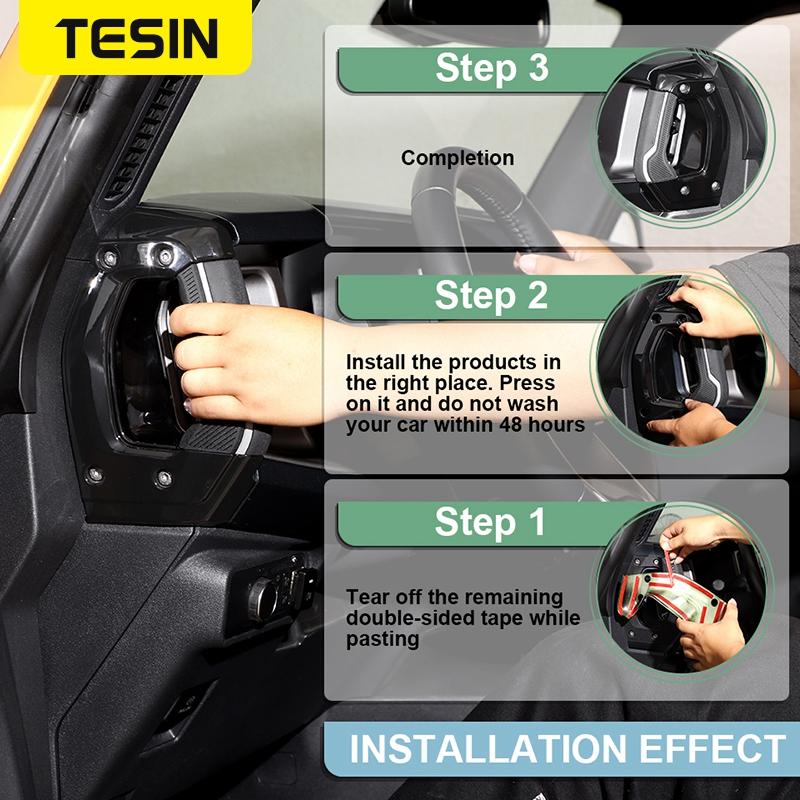 TESIN

Step 3

Completion

Step 2

Install the products in the right place. Press on it and do not wash your car within 48 hours

Step 1

Tear off the remaining double-sided tape while pasting

INSTALLATION EFFECT