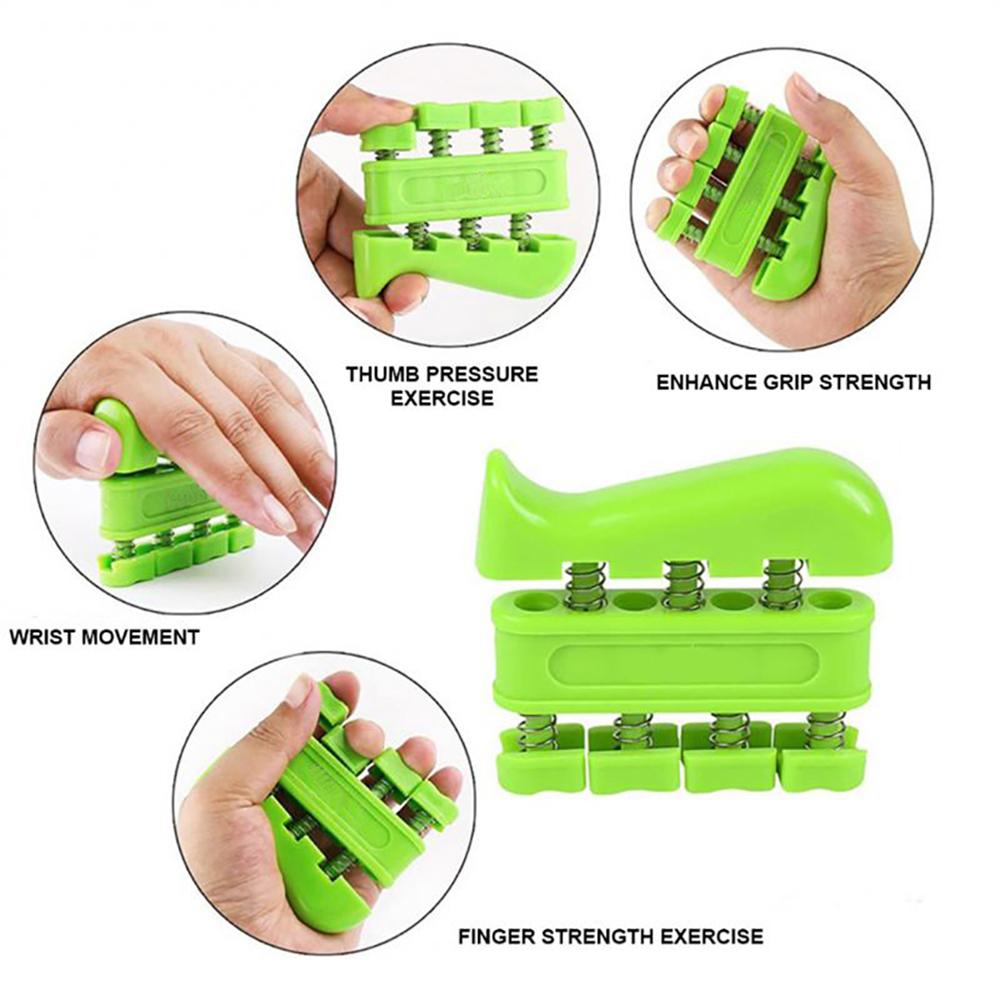 THUMB PRESSURE EXERCISE

ENHANCE GRIP STRENGTH

WRIST MOVEMENT

FINGER STRENGTH EXERCISE