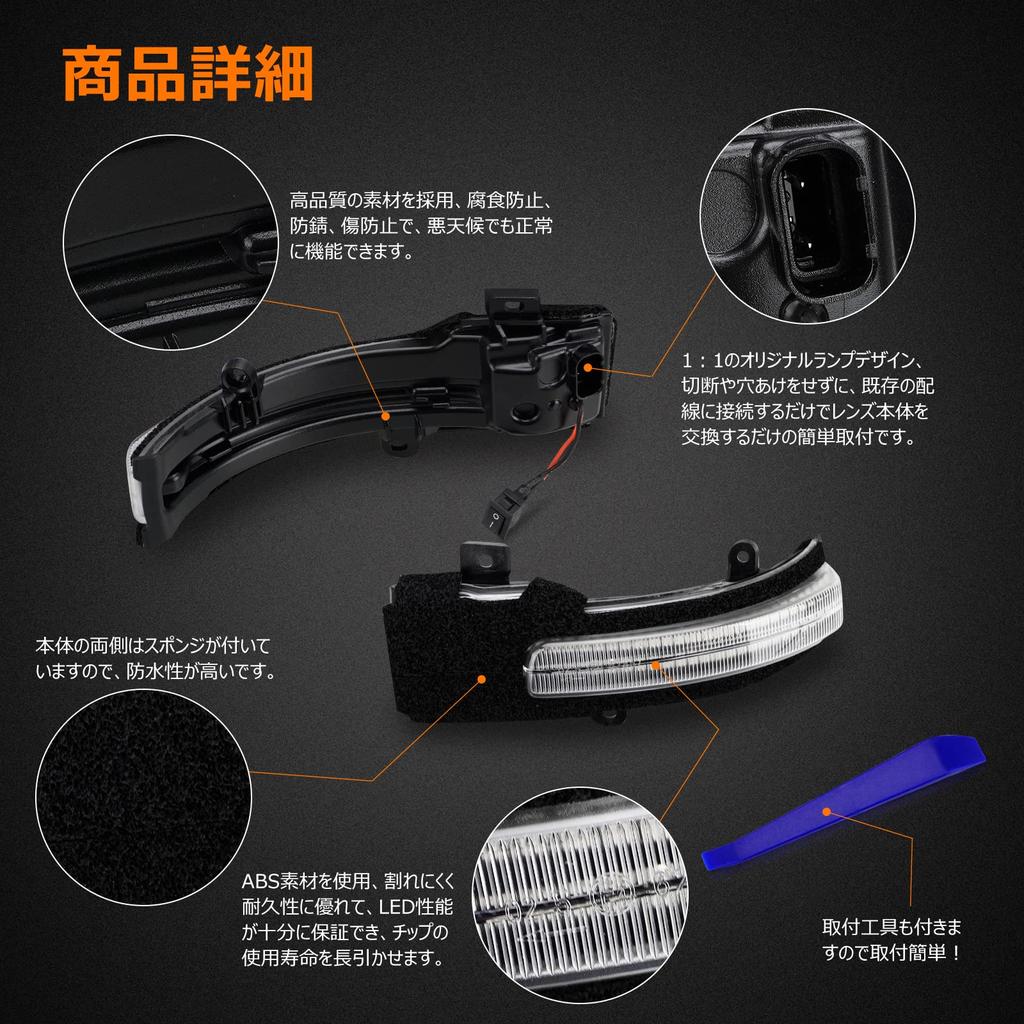 商品詳細

高品質の素材を採用、腐食防止、防錆、傷防止で、悪天候でも正常に機能できます。

1：1のオリジナルランプデザイン、切断や穴あけをせずに、既存の配線に接続するだけでレンズ本体を交換するだけの簡単取付です。

本体の両側はスポンジが付いていますので、防水性が高いです。

ABS素材を使用、割れにくく耐久性に優れて、LED性能が十分に保証でき、チップの使用寿命を長引かせます。

取付工具も付きますので取付簡単！