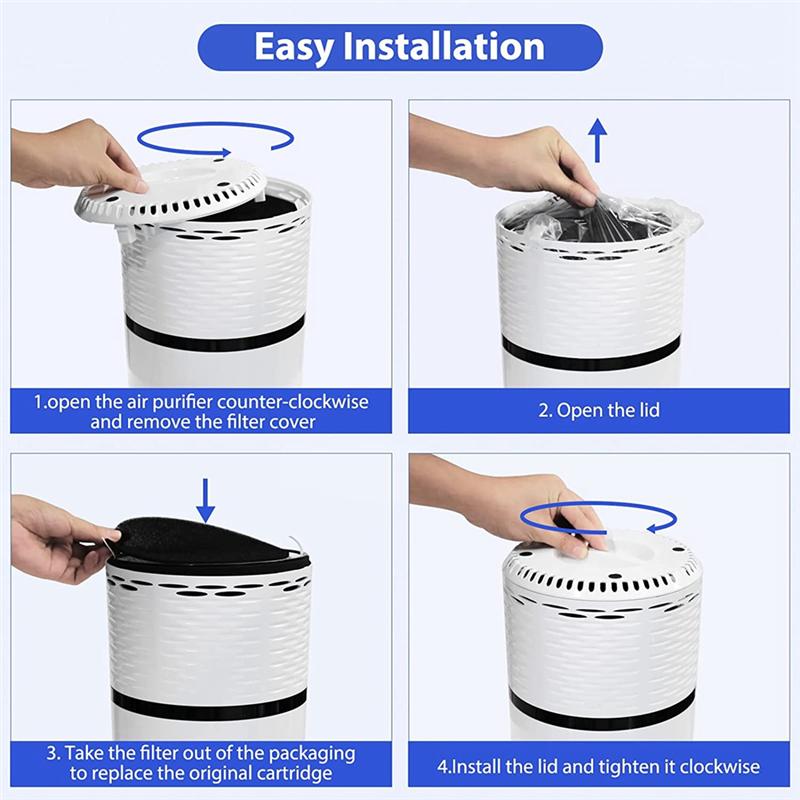 Easy Installation

1.open the air purifier counter-clockwise and remove the filter cover

2. Open the lid

3. Take the filter out of the packaging to replace the original cartridge

4.Install the lid and tighten it clockwise