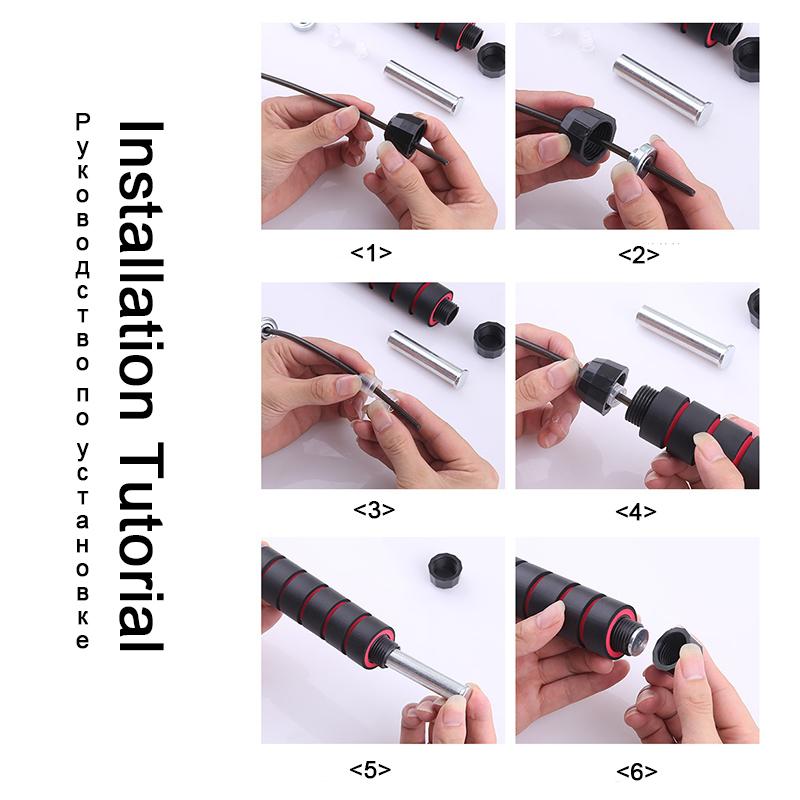 Installation Tutorial

Руководство по установке

<1>

<2>

<3>

<4>

<5>

<6>