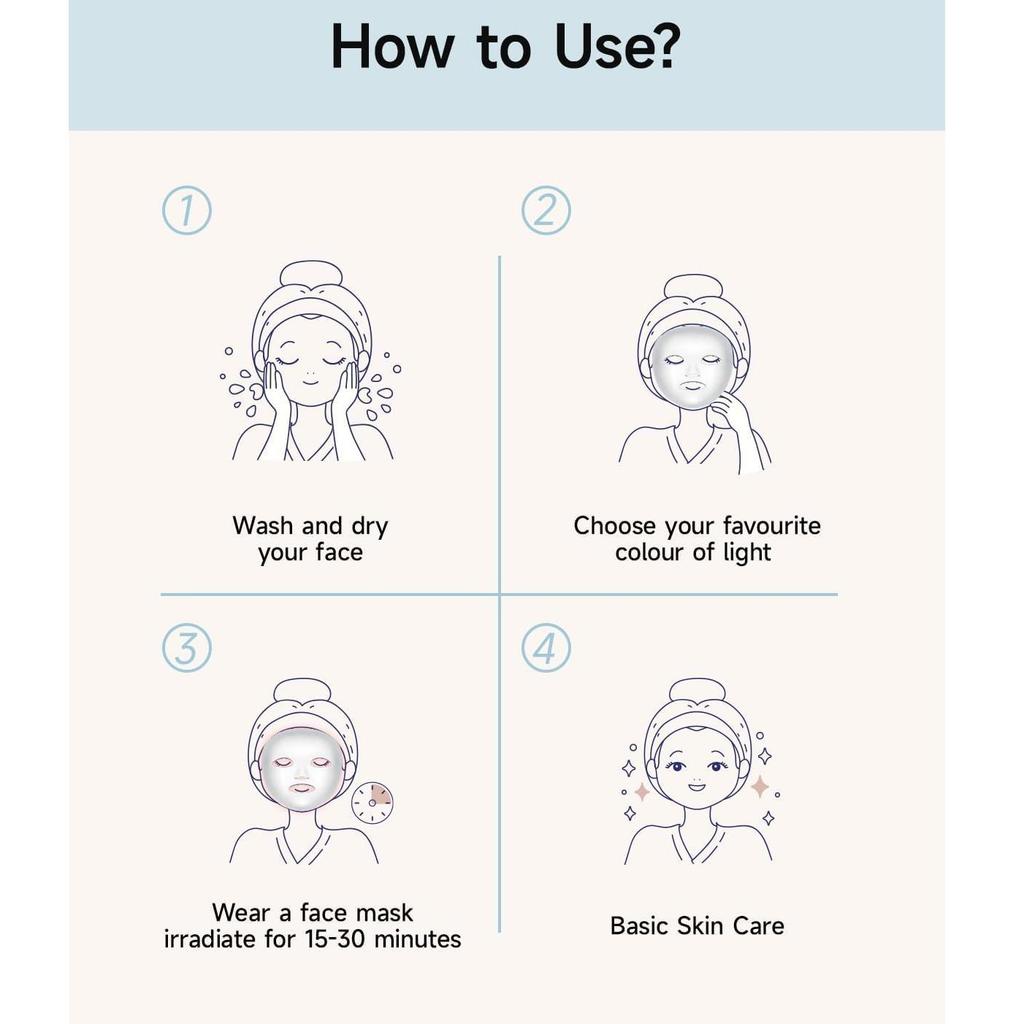 How to Use?

1

Wash and dry your face

2

Choose your favourite colour of light

3

Wear a face mask irradiate for 15-30 minutes

4

Basic Skin Care