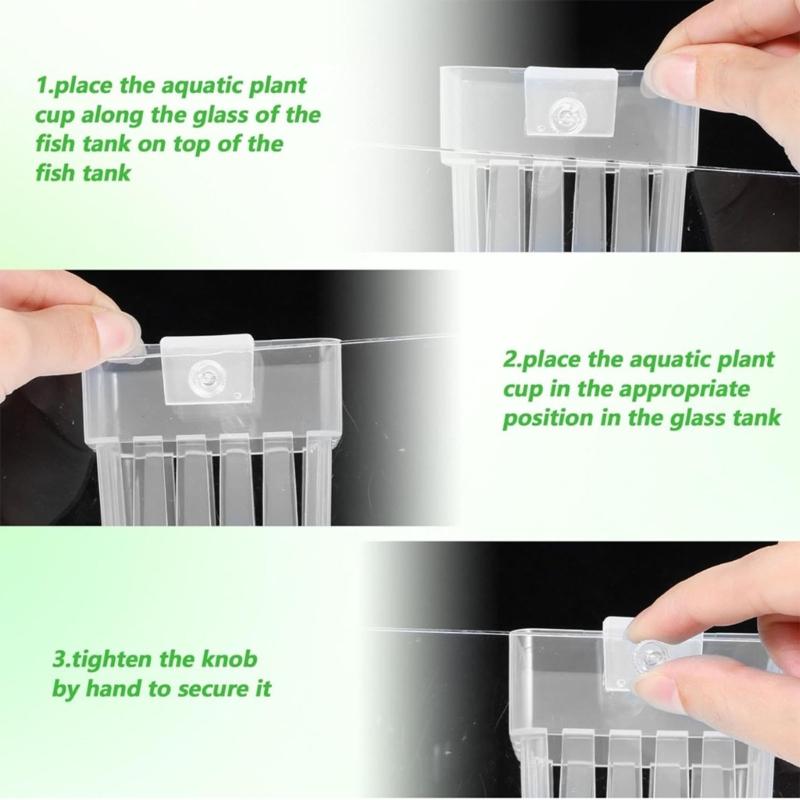 1.place the aquatic plant cup along the glass of the fish tank on top of the fish tank

2.place the aquatic plant cup in the appropriate position in the glass tank

3.tighten the knob by hand to secure it