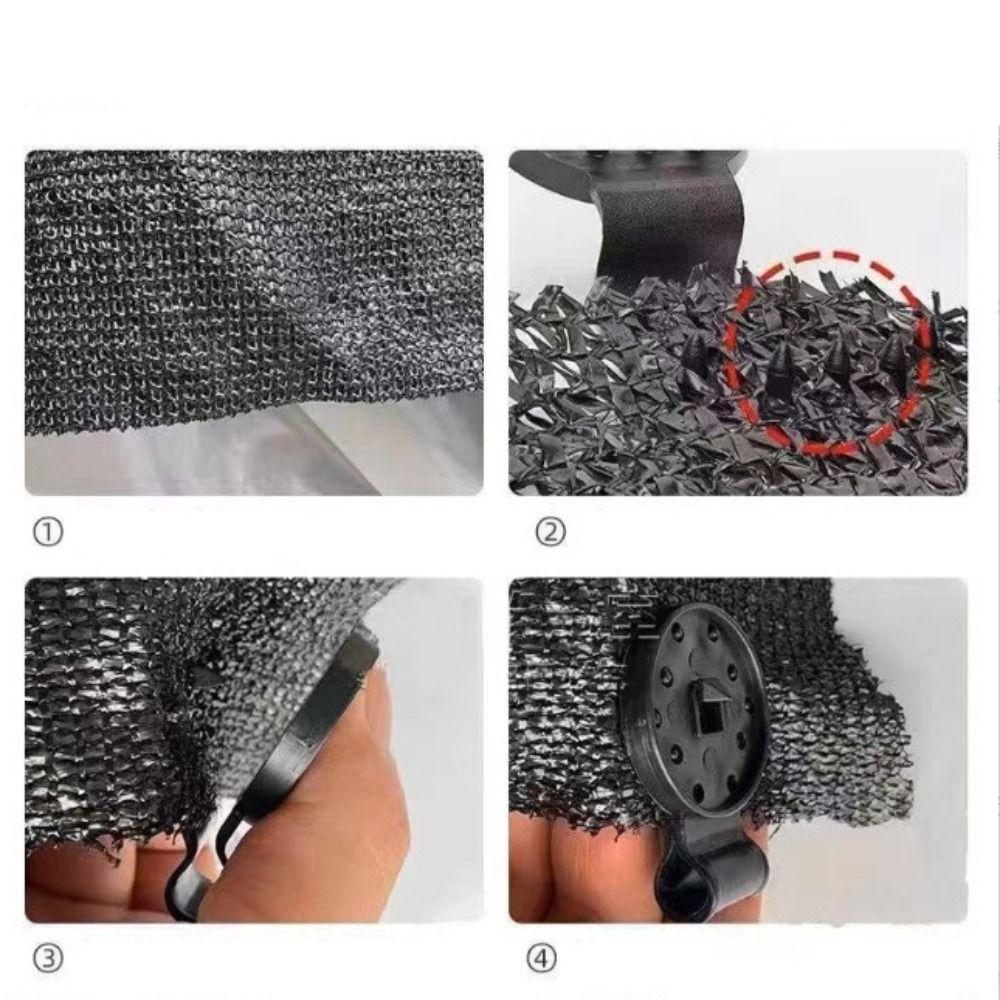 ①

②

③

④