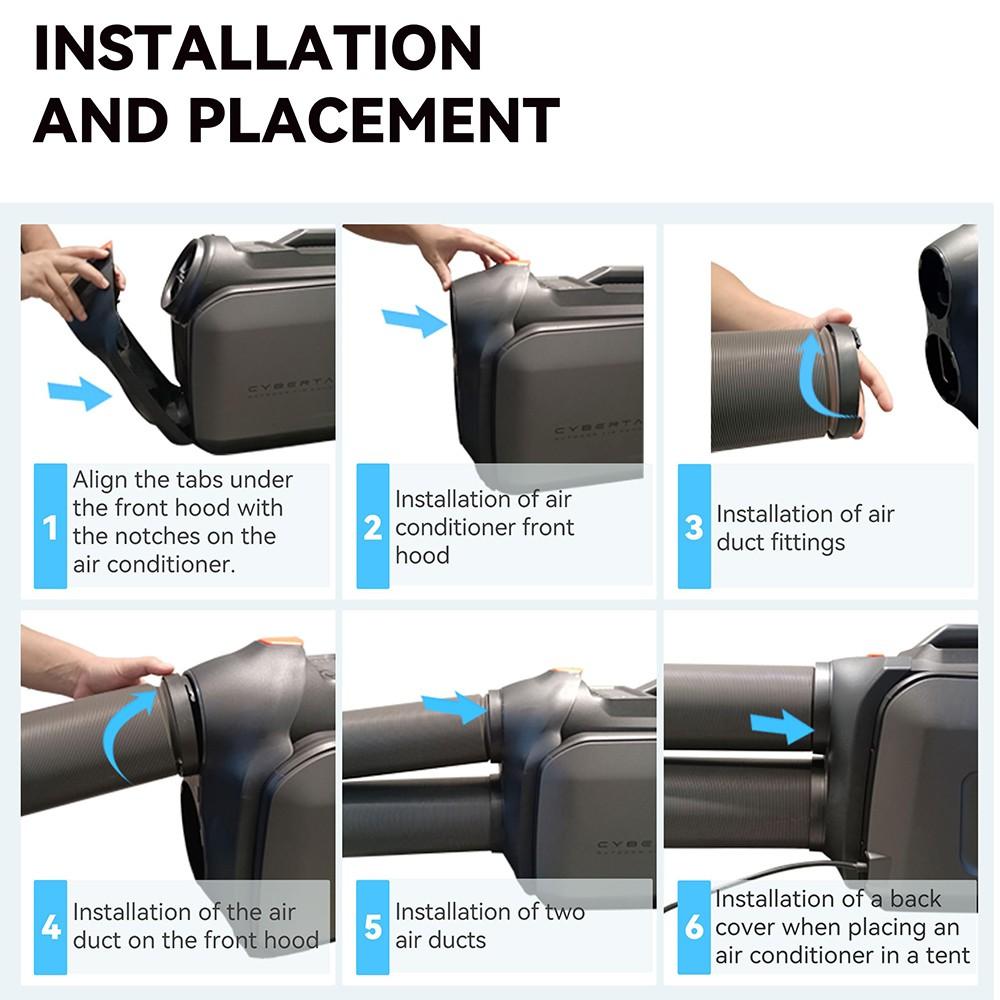 INSTALLATION AND PLACEMENT

CYBERTA

1 Align the tabs under the front hood with the notches on the air conditioner.

CYBERTA

2 Installation of air conditioner front hood

3 Installation of air duct fittings

4 Installation of the air duct on the front hood

CYBE

5 Installation of two air ducts

6 Installation of a back cover when placing an air conditioner in a tent