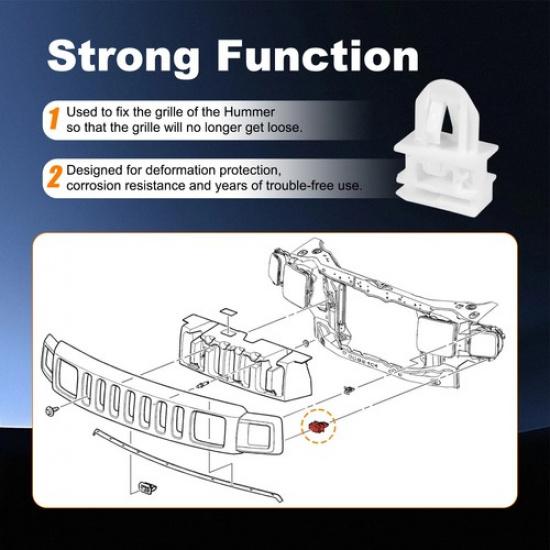 Strong Function

1 Used to fix the grille of the Hummer so that the grille will no longer get loose.

2 Designed for deformation protection, corrosion resistance and years of trouble-free use.