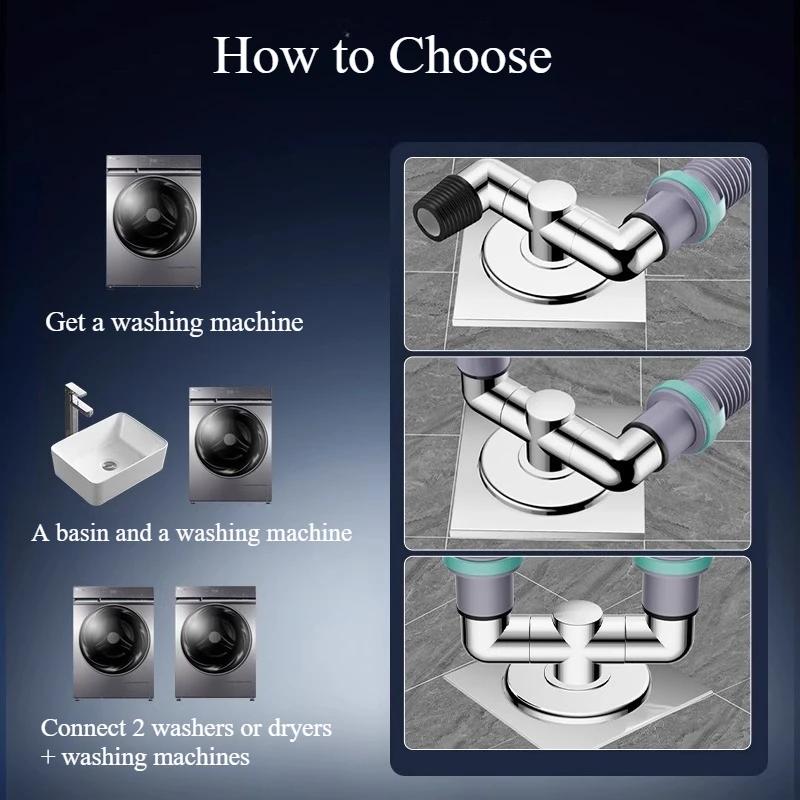 How to Choose

Get a washing machine

A basin and a washing machine

Connect 2 washers or dryers + washing machines