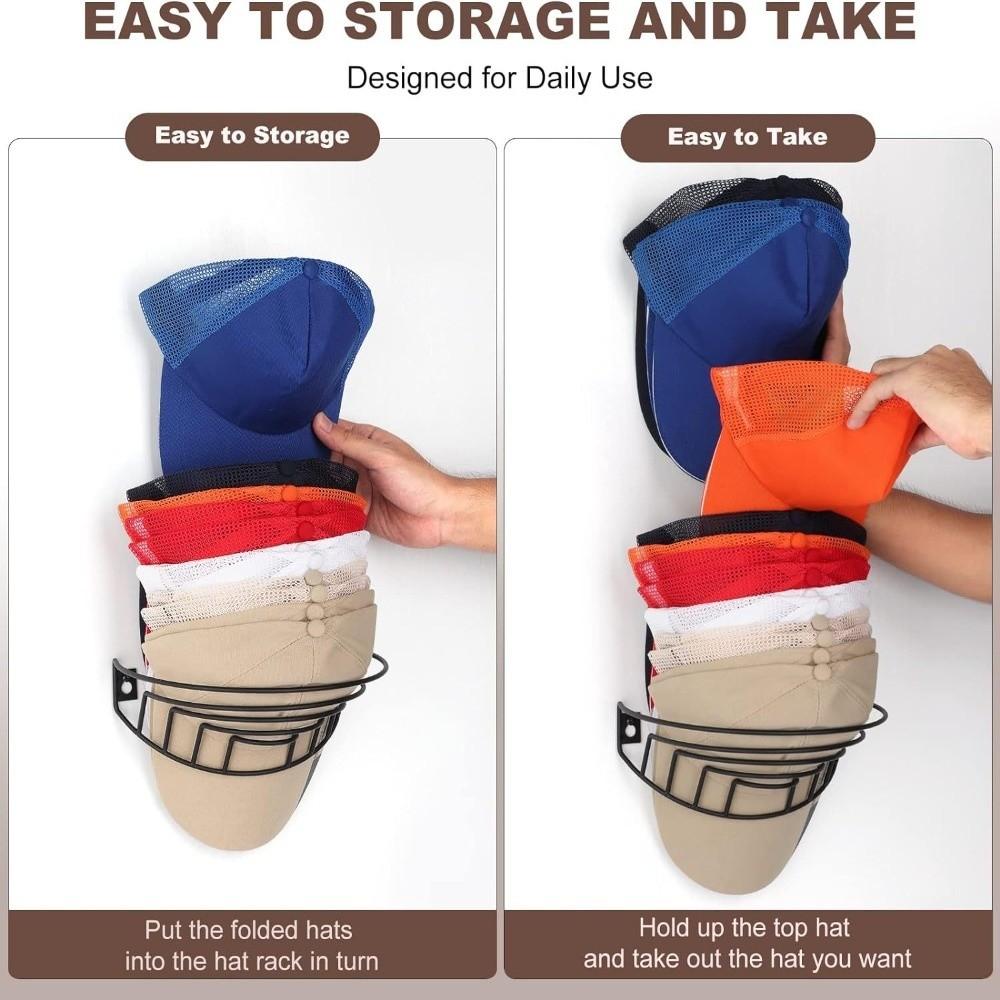 EASY TO STORAGE AND TAKE

Designed for Daily Use

Easy to Storage

Put the folded hats into the hat rack in turn

Easy to Take

Hold up the top hat and take out the hat you want