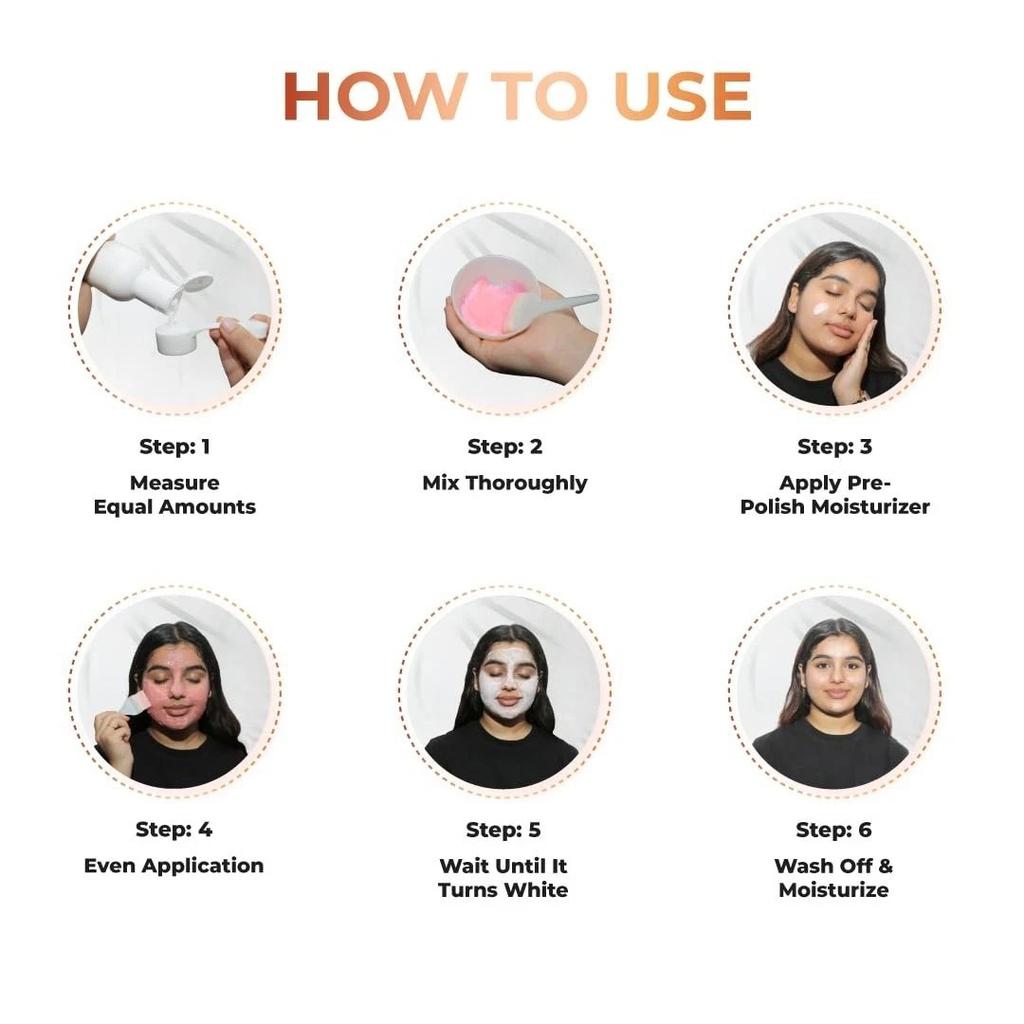 HOW TO USE

Step: 1
Measure Equal Amounts

Step: 2
Mix Thoroughly

Step: 3
Apply Pre-Polish Moisturizer

Step: 4
Even Application

Step: 5
Wait Until It Turns White

Step: 6
Wash Off & Moisturize