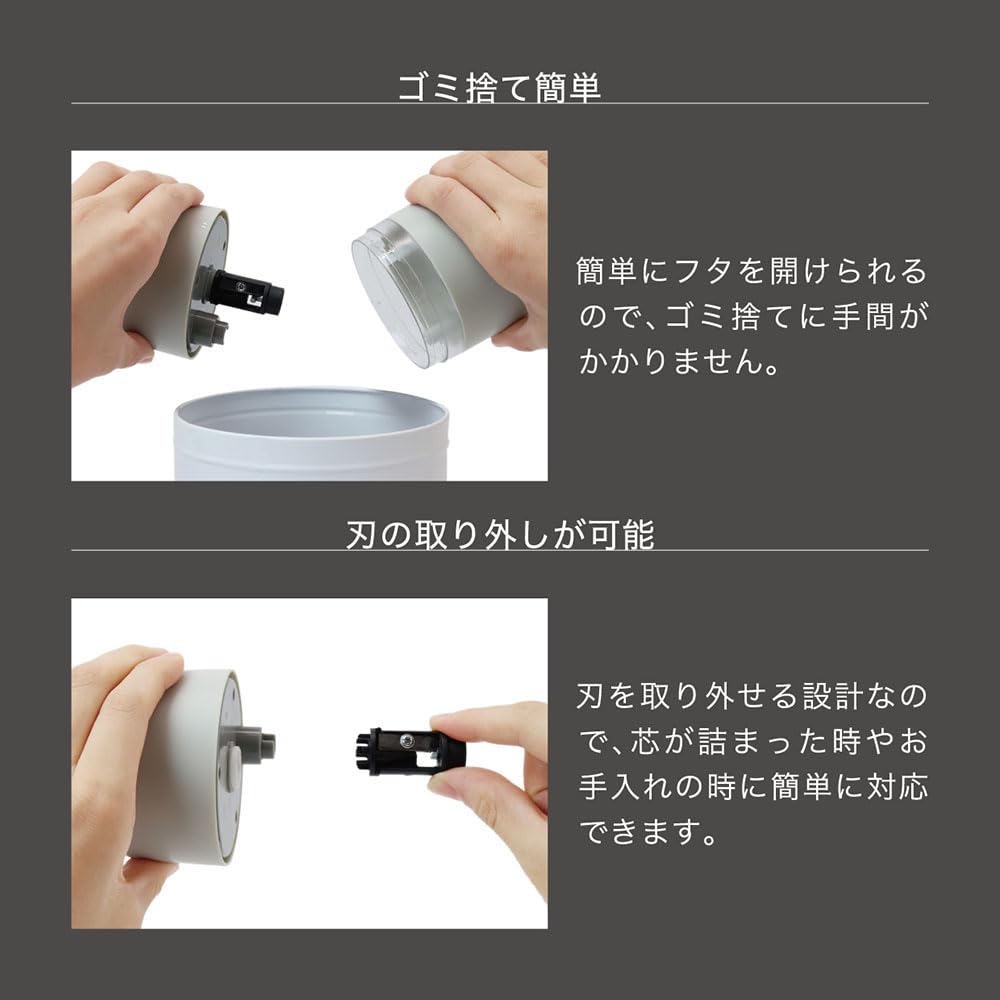 ゴミ捨て簡単

簡単にフタを開けられるので、ゴミ捨てに手間がかかりません。

刃の取り外しが可能

刃を取り外せる設計なので、芯が詰まった時やお手入れの時に簡単に対応できます。