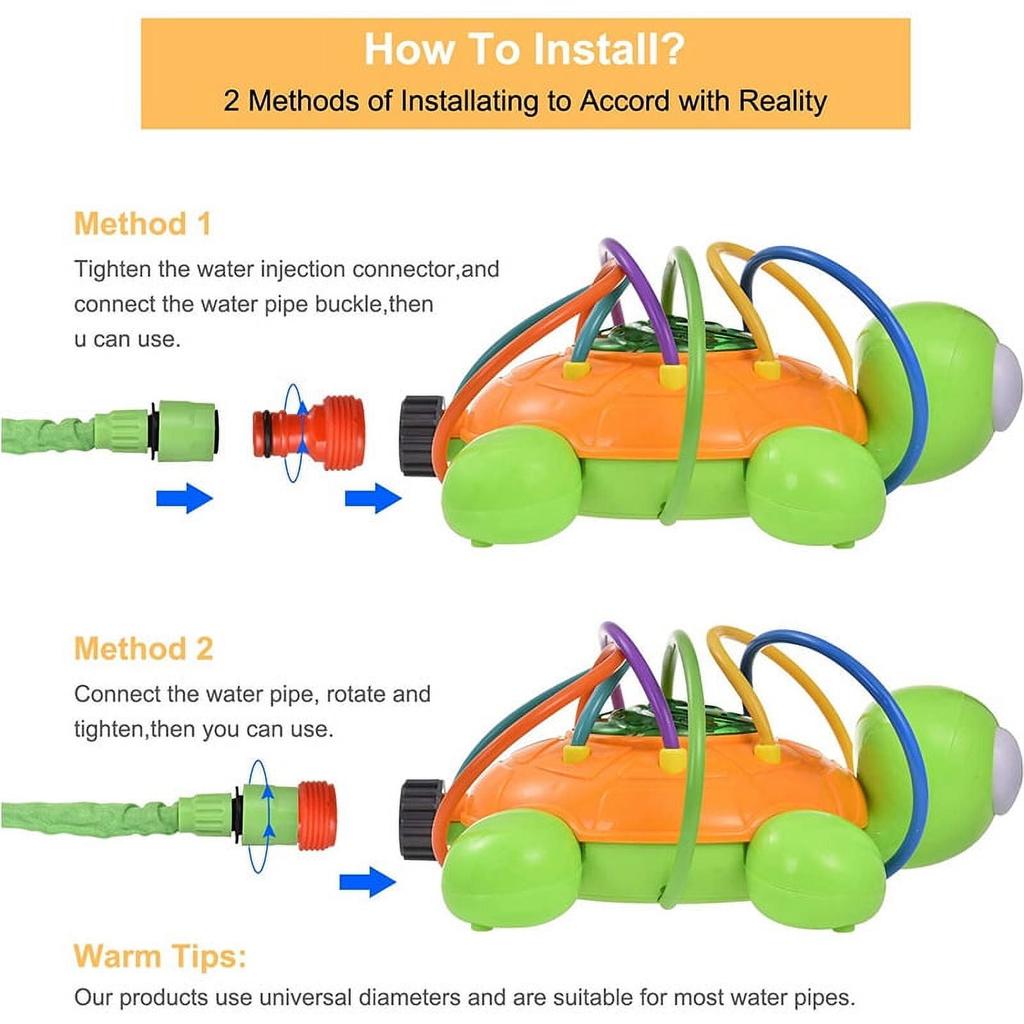 How To Install?
2 Methods of Installating to Accord with Reality

Method 1
Tighten the water injection connector,and connect the water pipe buckle,then u can use.

Method 2
Connect the water pipe, rotate and tighten,then you can use.

Warm Tips:
Our products use universal diameters and are suitable for most water pipes.