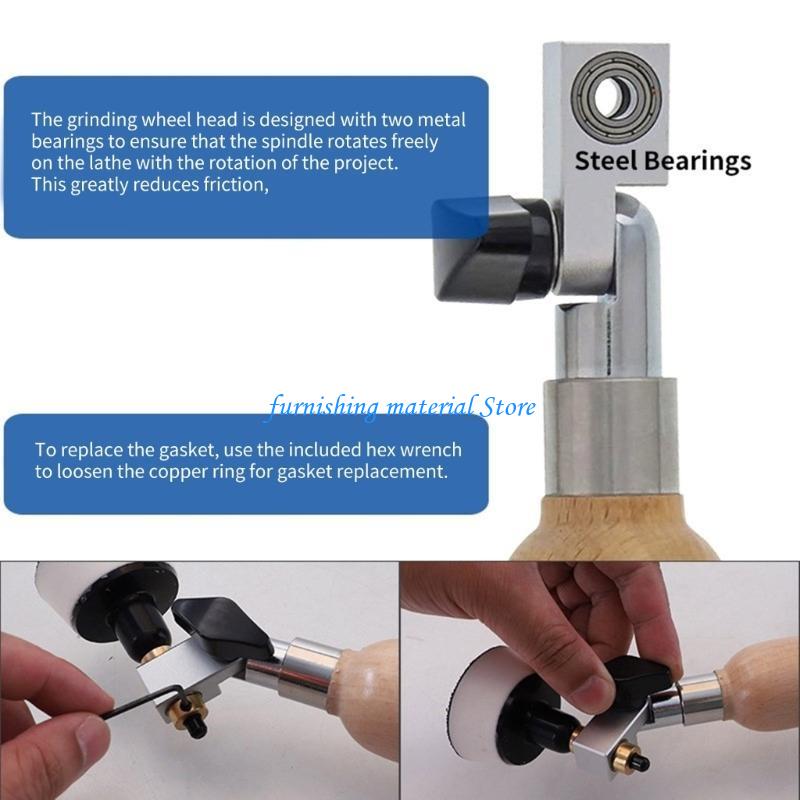 The grinding wheel head is designed with two metal bearings to ensure that the spindle rotates freely on the lathe with the rotation of the project. This greatly reduces friction,

Steel Bearings

furnishing material Store

To replace the gasket, use the included hex wrench to loosen the copper ring for gasket replacement.