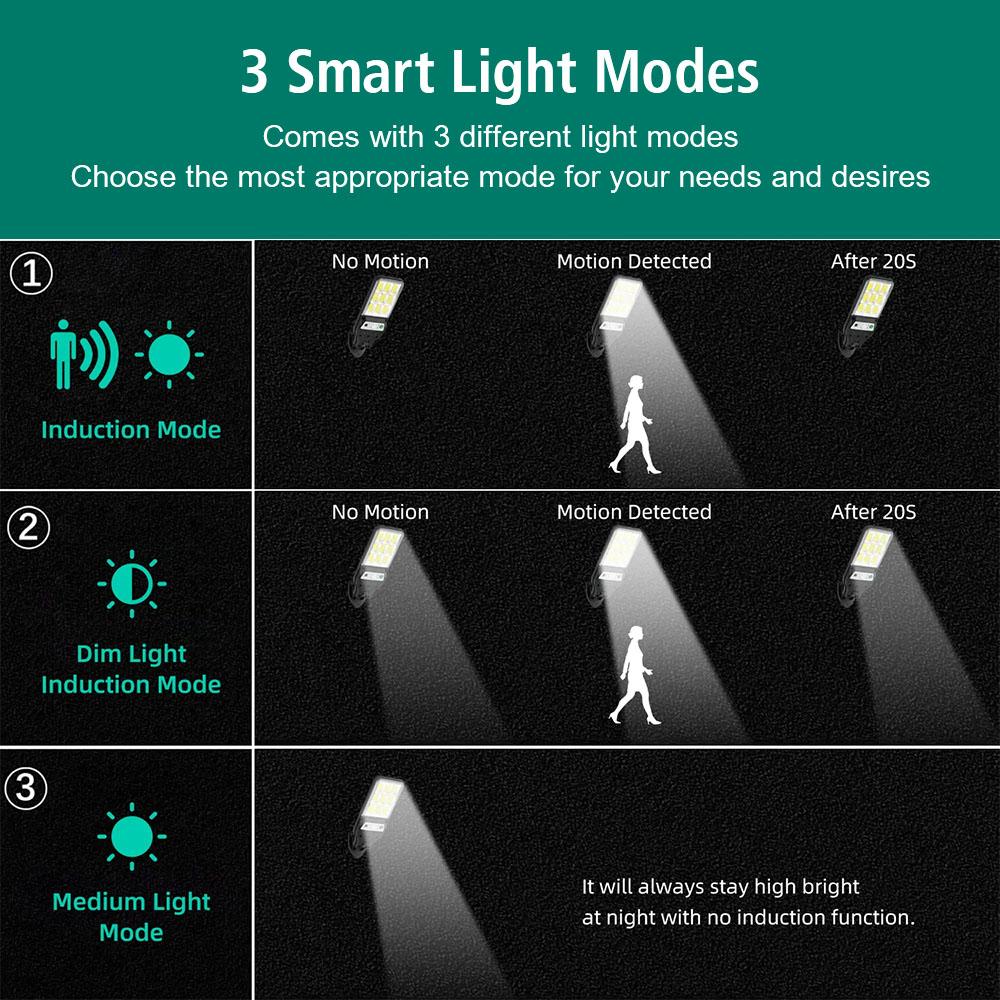 3 Smart Light Modes

Comes with 3 different light modes
Choose the most appropriate mode for your needs and desires

①

Induction Mode

No Motion

Motion Detected

After 20S

②

Dim Light Induction Mode

No Motion

Motion Detected

After 20S

③

Medium Light Mode

It will always stay high bright at night with no induction function.