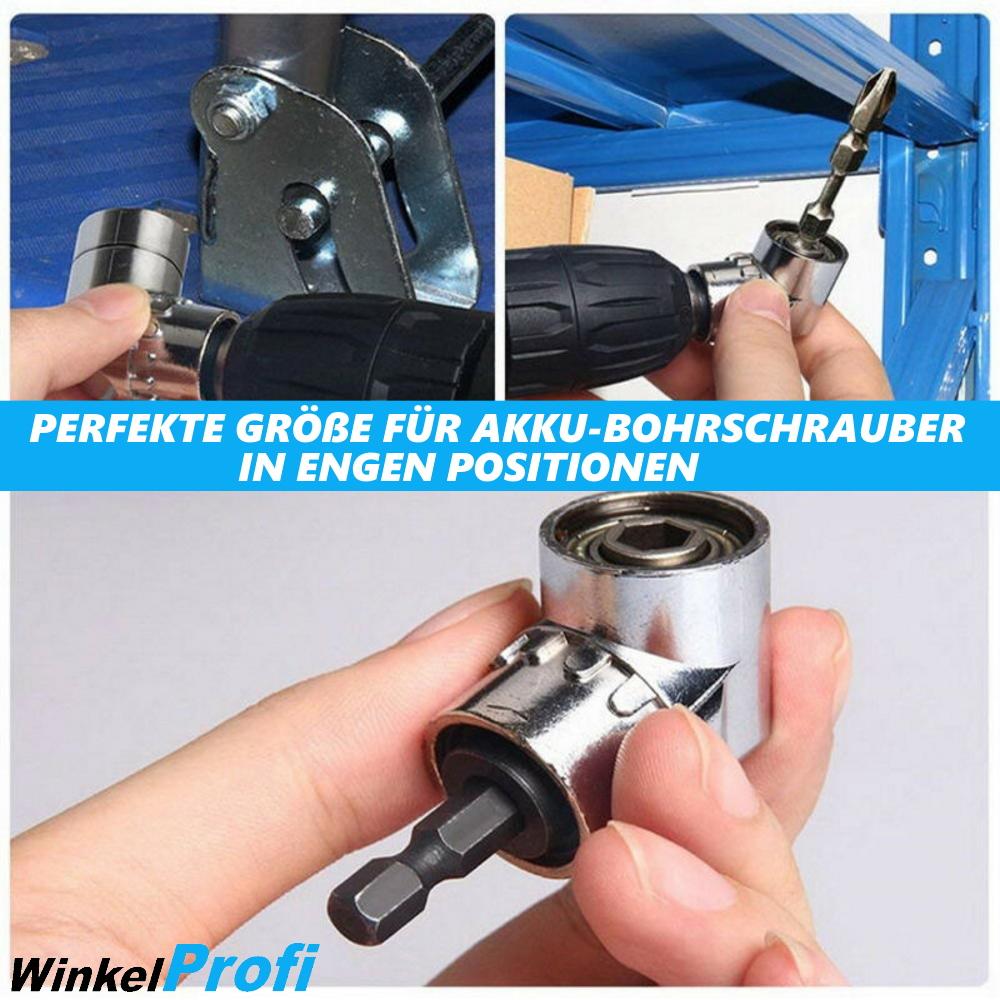 PERFEKTE GRÖßE FÜR AKKU-BOHRSCHRAUBER IN ENGEN POSITIONEN

WinkelProfi