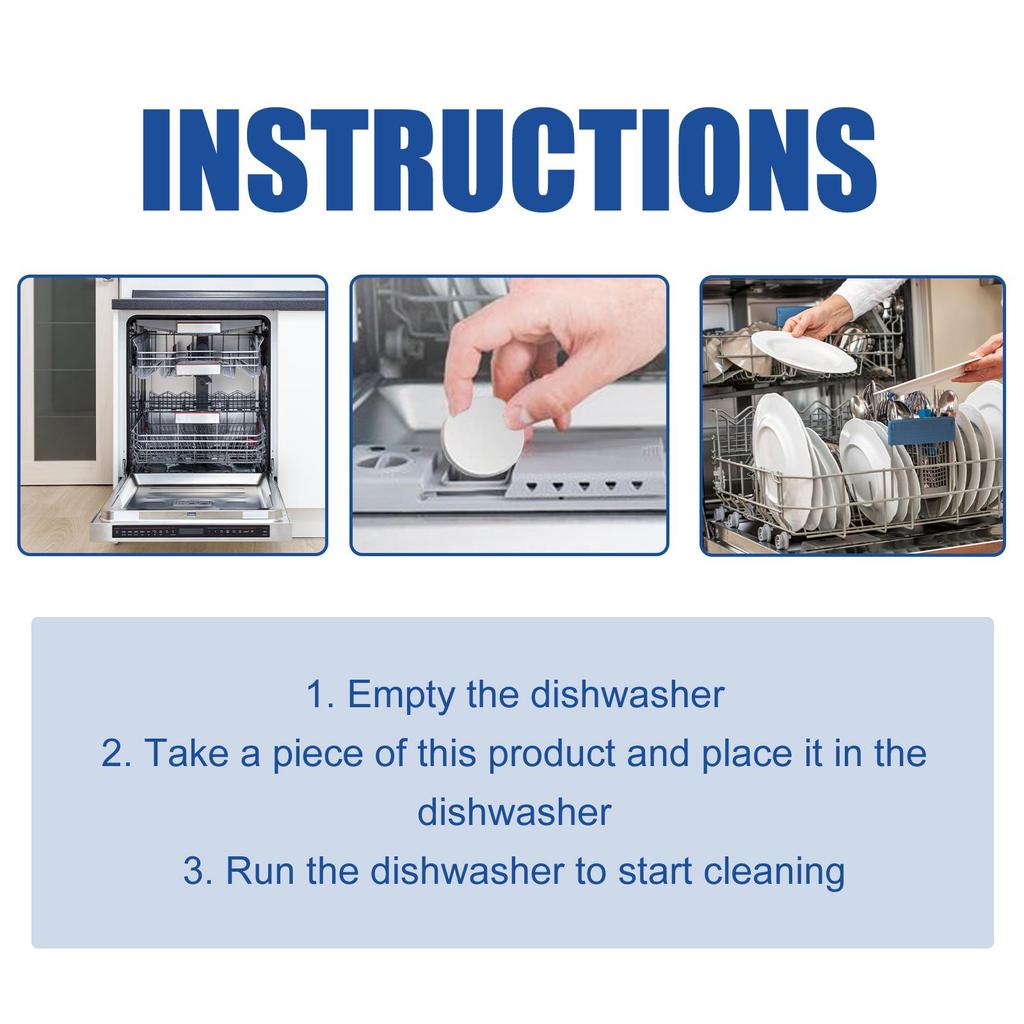 INSTRUCTIONS

1. Empty the dishwasher
2. Take a piece of this product and place it in the dishwasher
3. Run the dishwasher to start cleaning