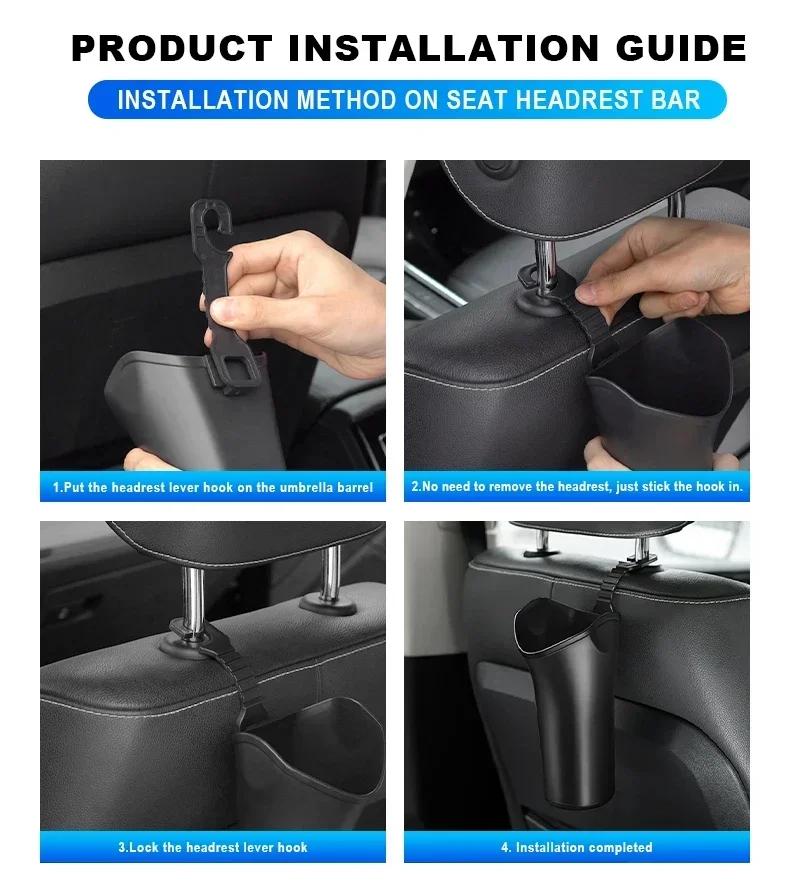 PRODUCT INSTALLATION GUIDE

INSTALLATION METHOD ON SEAT HEADREST BAR

1.Put the headrest lever hook on the umbrella barrel

2.No need to remove the headrest, just stick the hook in.

3.Lock the headrest lever hook

4. Installation completed