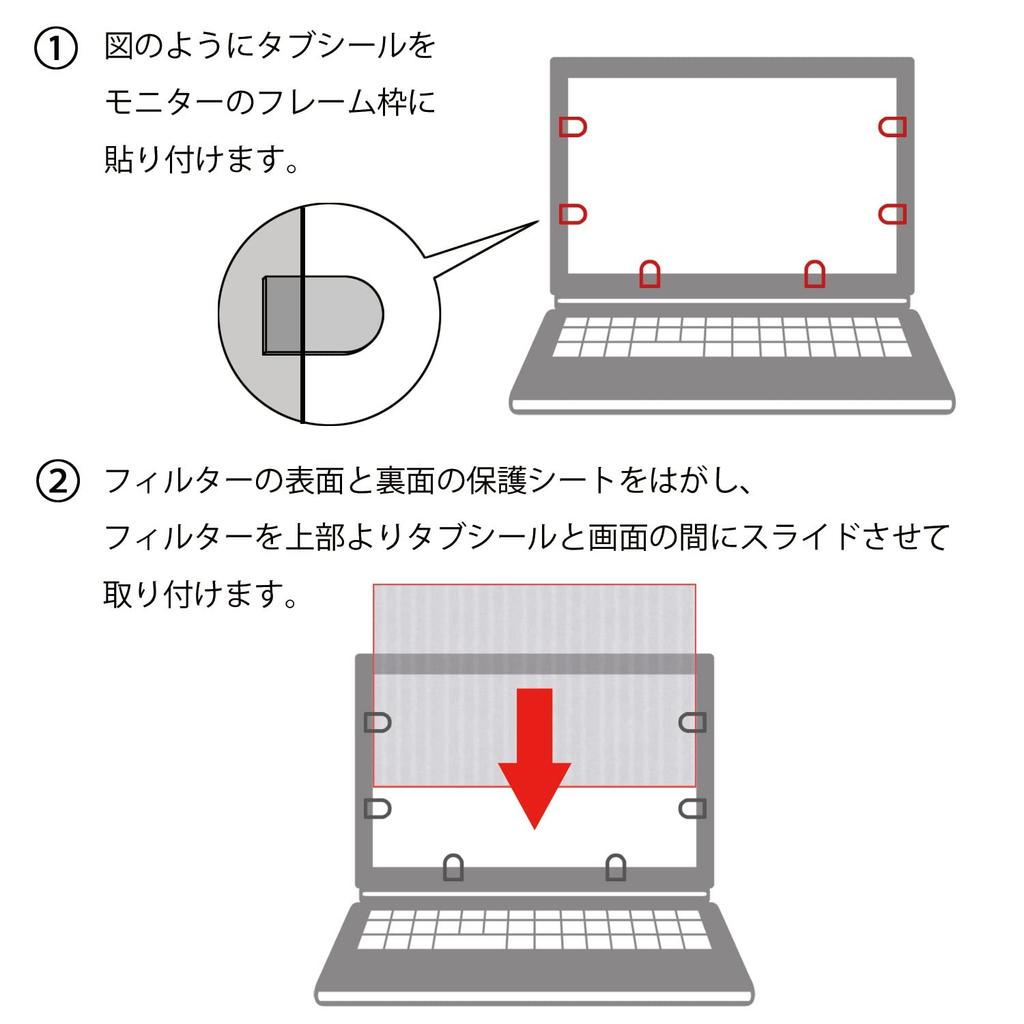 ① 図のようにタブシールをモニターのフレーム枠に貼り付けます。

② フィルターの表面と裏面の保護シートをはがし、フィルターを上部よりタブシールと画面の間にスライドさせて取り付けます。