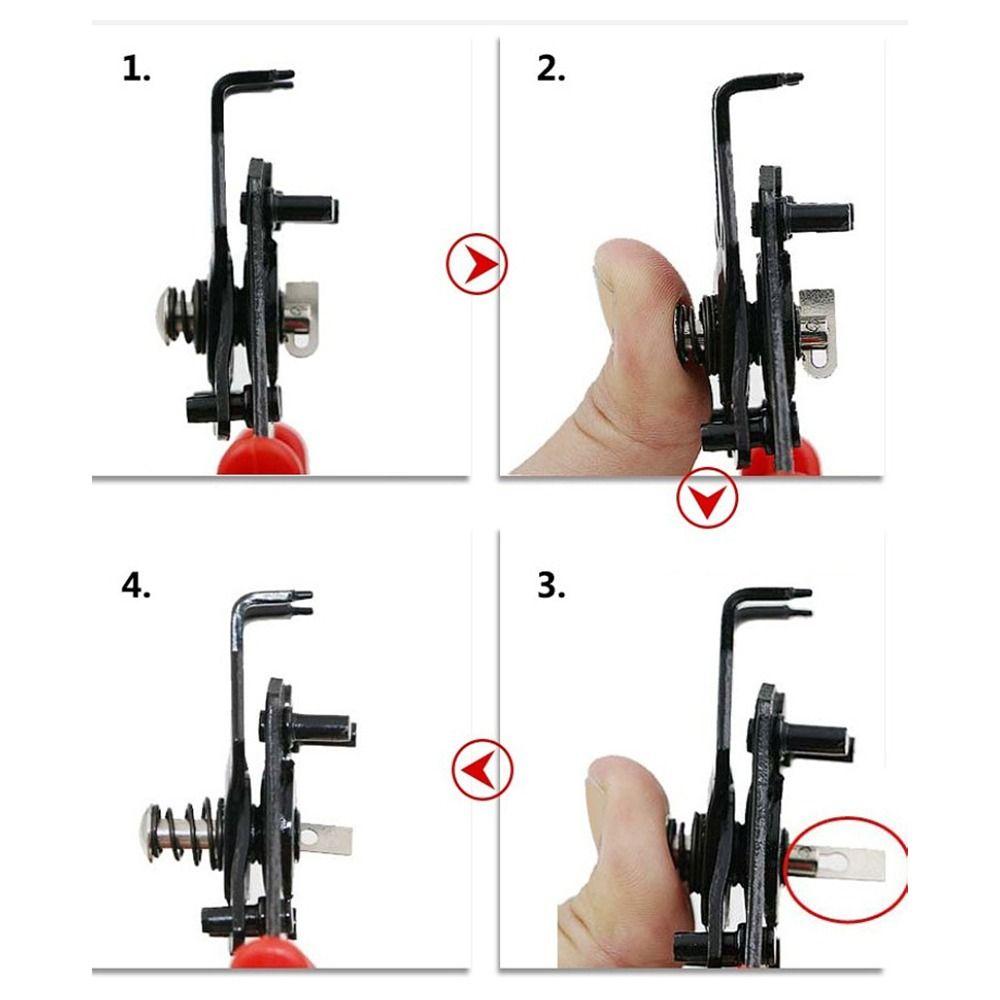 1.

2.

4.

3.