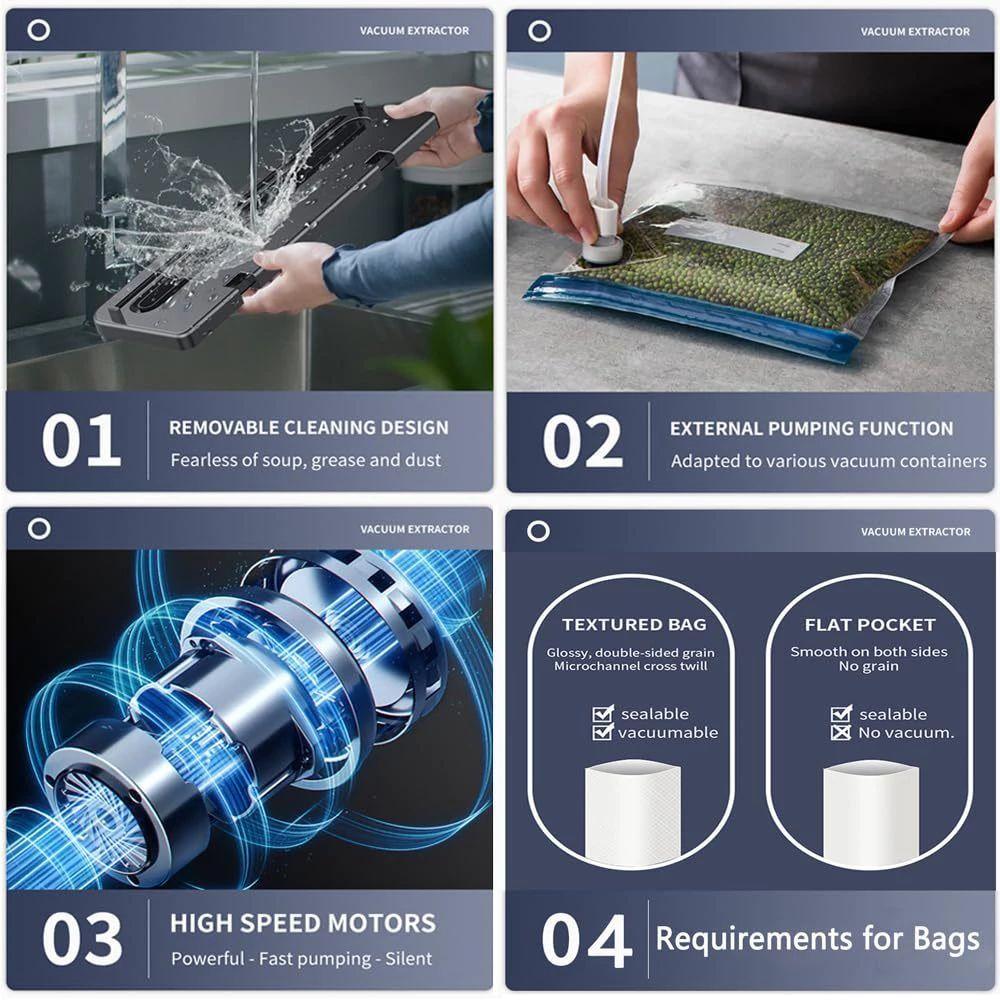 VACUUM EXTRACTOR

01 REMOVABLE CLEANING DESIGN
Fearless of soup, grease and dust

VACUUM EXTRACTOR

02 EXTERNAL PUMPING FUNCTION
Adapted to various vacuum containers

VACUUM EXTRACTOR

03 HIGH SPEED MOTORS
Powerful - Fast pumping - Silent

VACUUM EXTRACTOR

TEXTURED BAG
Glossy, double-sided grain
Microchannel cross twill

sealable
vacuumable

FLAT POCKET
Smooth on both sides
No grain

sealable
No vacuum.

04 Requirements for Bags