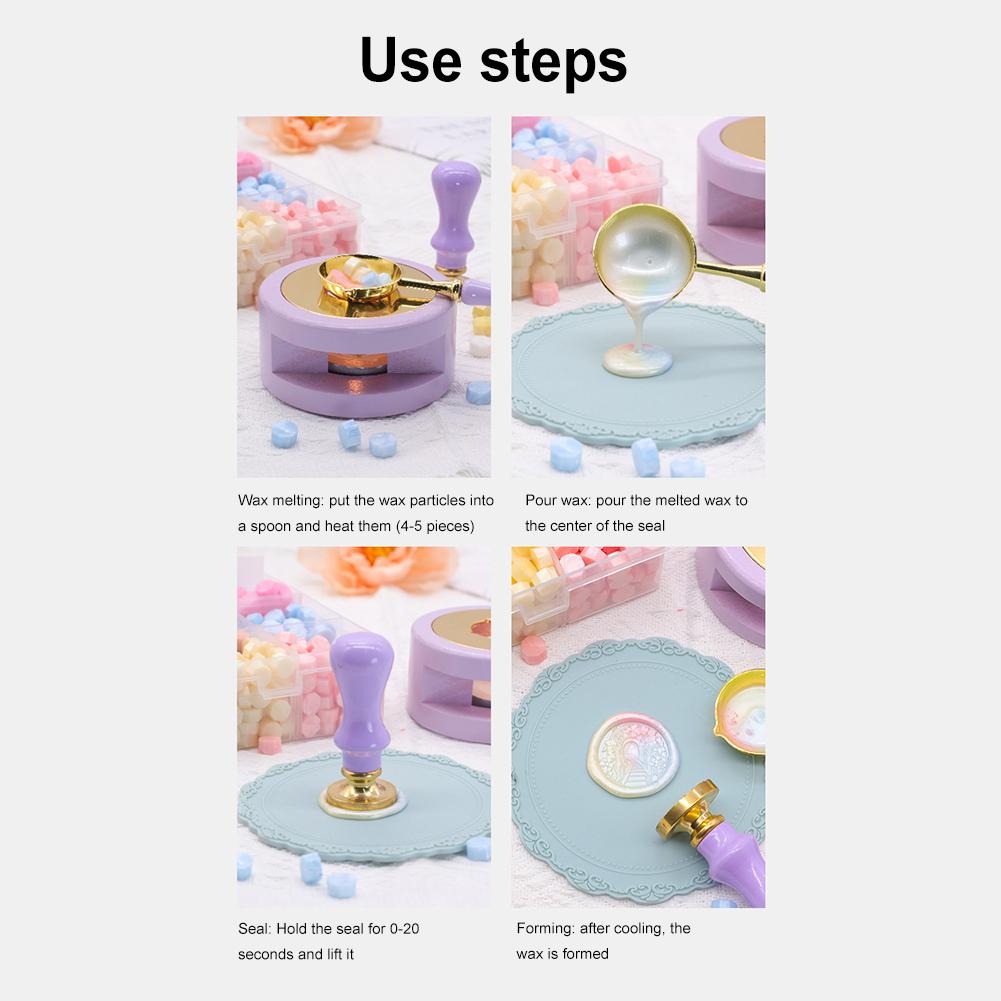 Use steps

Wax melting: put the wax particles into a spoon and heat them (4-5 pieces)

Pour wax: pour the melted wax to the center of the seal

Seal: Hold the seal for 0-20 seconds and lift it

Forming: after cooling, the wax is formed