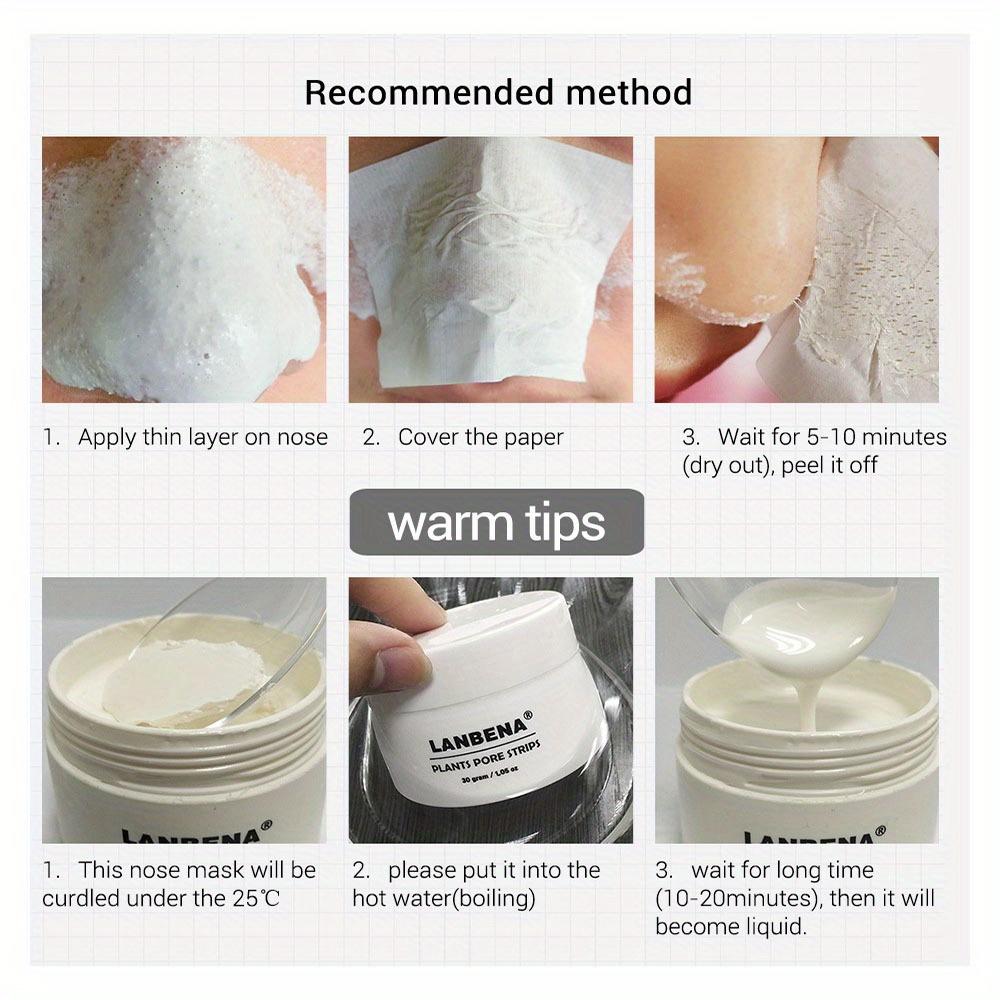 Recommended method

1. Apply thin layer on nose

2. Cover the paper

3. Wait for 5-10 minutes (dry out), peel it off

warm tips

LANBENA®

LANBENA®
PLANTS PORE STRIPS
30 gram / 1.05 oz

LANBENA®

1. This nose mask will be curdled under the 25℃

2. please put it into the hot water(boiling)

3. wait for long time (10-20minutes), then it will become liquid.