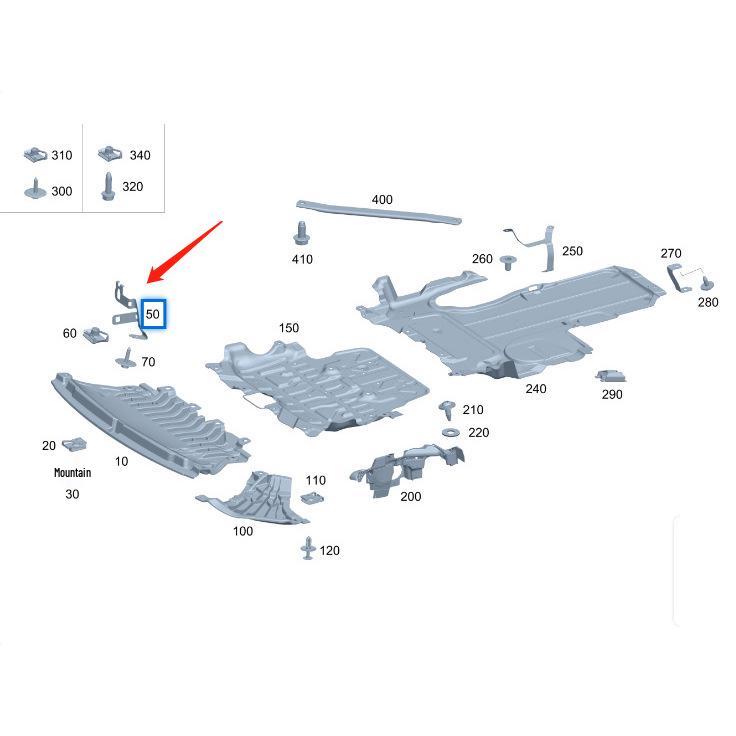 310
340
300
320
400
410
260
250
270
280
50
60
70
150
240
290
210
220
20
10
Mountain
30
110
200
100
120