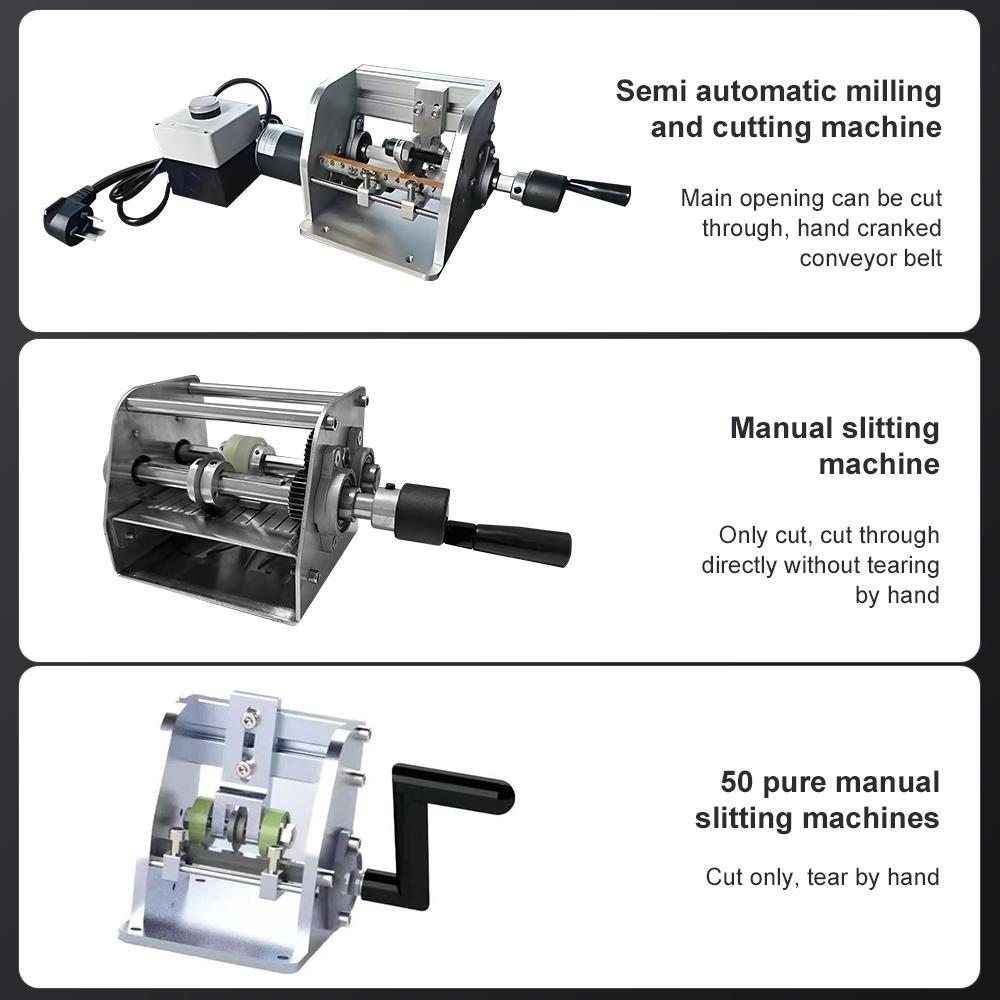 Semi automatic milling and cutting machine

Main opening can be cut through, hand cranked conveyor belt

Manual slitting machine

Only cut, cut through directly without tearing by hand

50 pure manual slitting machines

Cut only, tear by hand