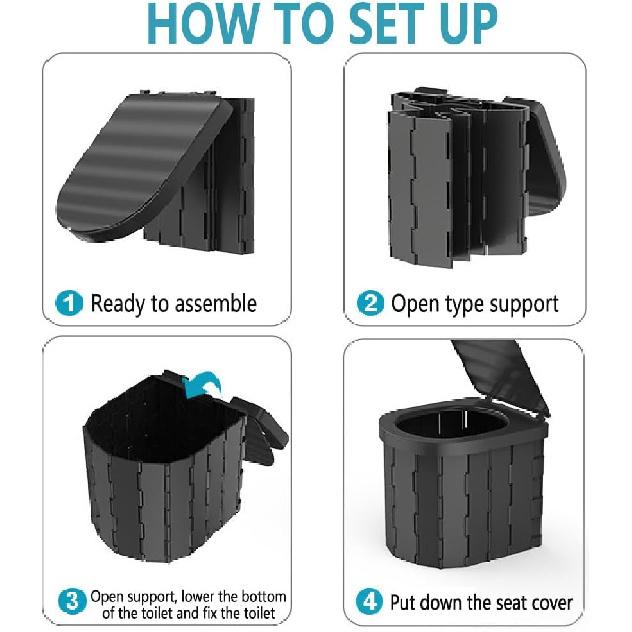 HOW TO SET UP

1 Ready to assemble

2 Open type support

3 Open support, lower the bottom of the toilet and fix the toilet

4 Put down the seat cover