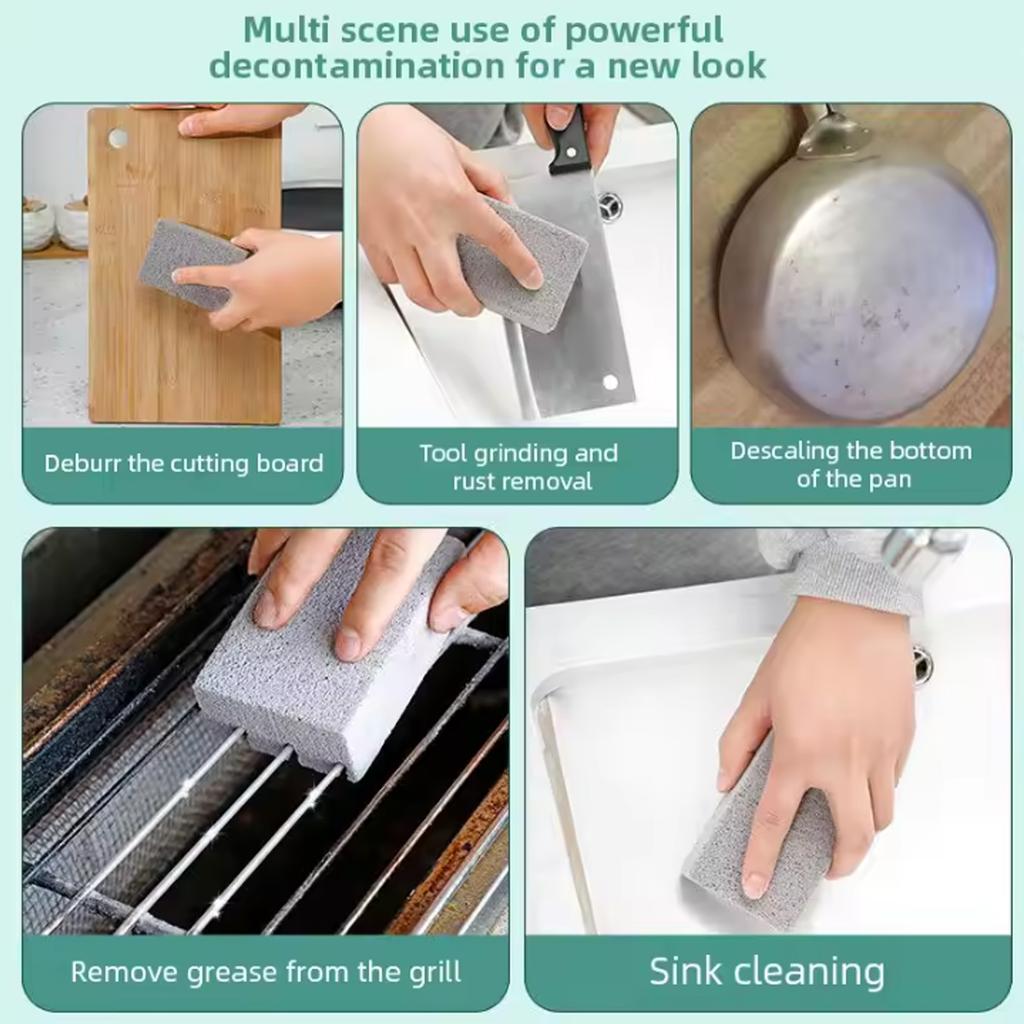 Multi scene use of powerful decontamination for a new look

Deburr the cutting board

Tool grinding and rust removal

Descaling the bottom of the pan

Remove grease from the grill

Sink cleaning