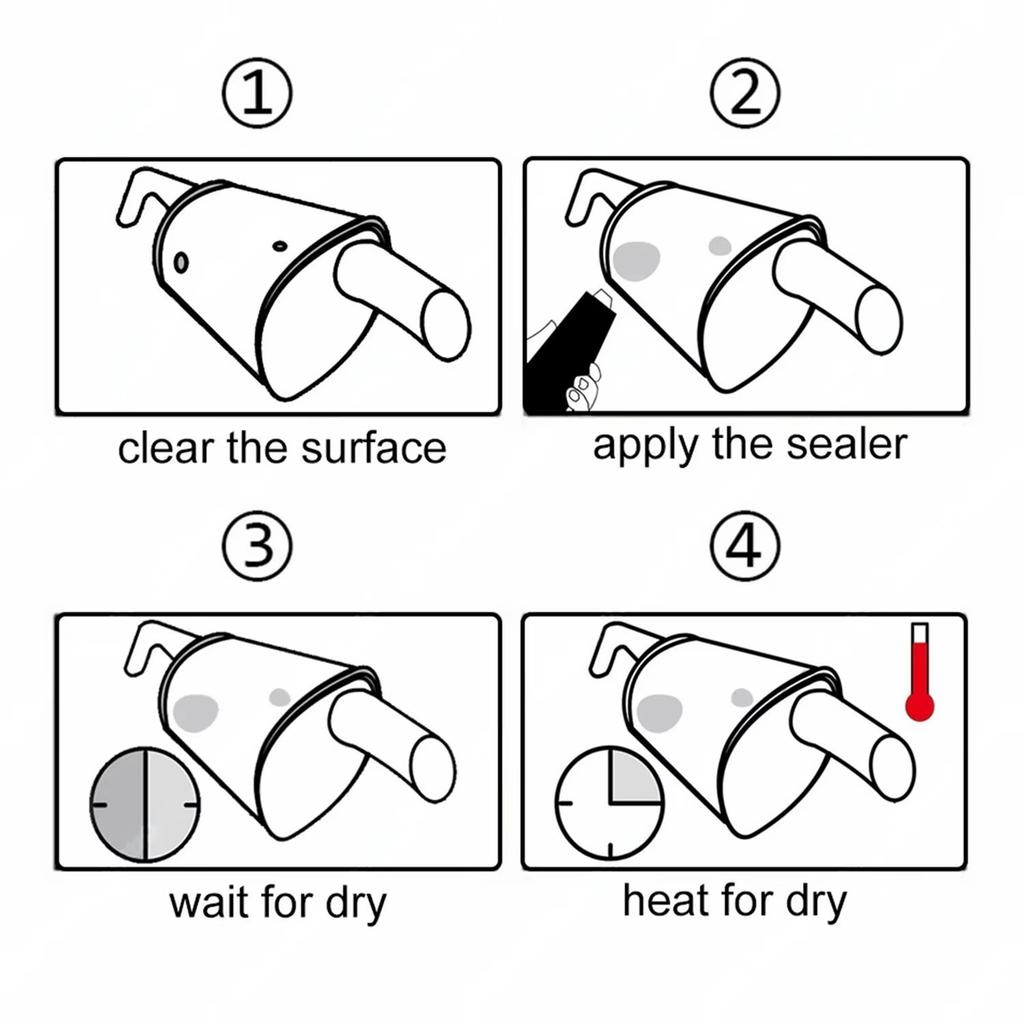 ①

clear the surface

②

apply the sealer

③

wait for dry

④

heat for dry