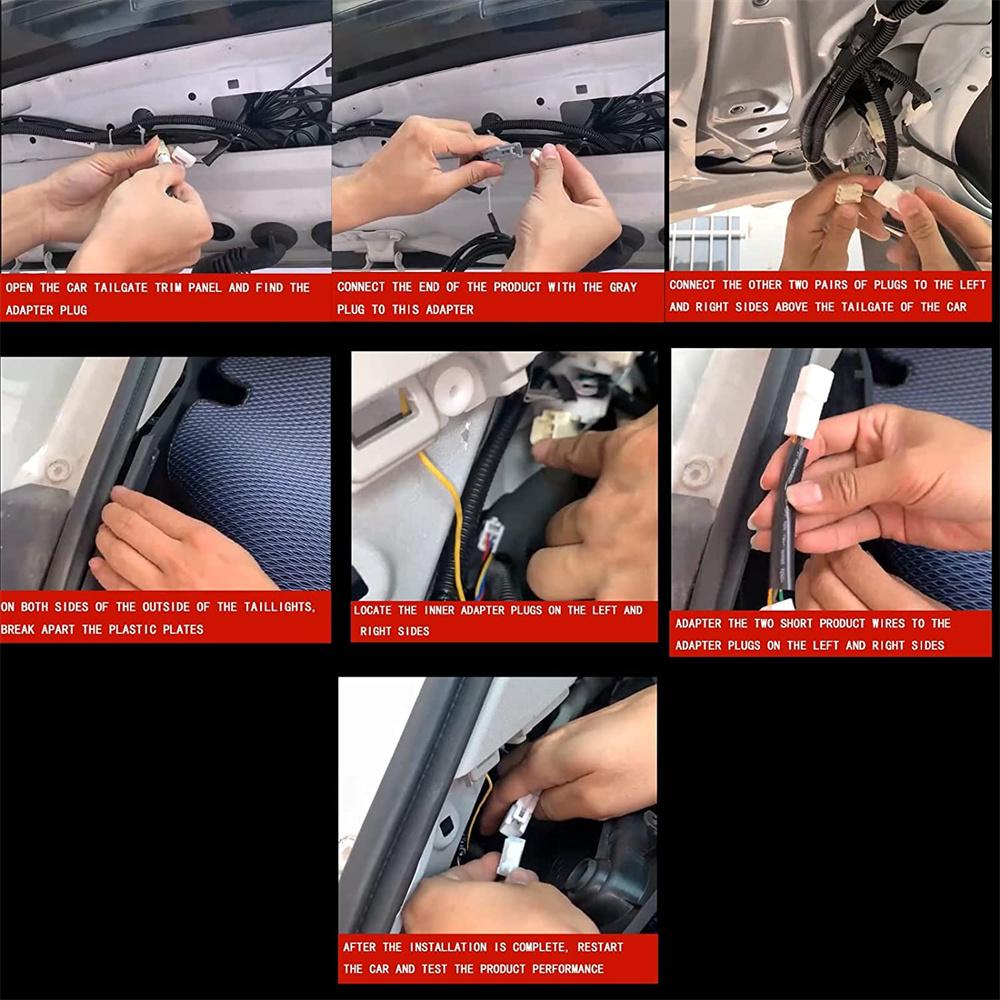 OPEN THE CAR TAILGATE TRIM PANEL AND FIND THE ADAPTER PLUG

CONNECT THE END OF THE PRODUCT WITH THE GRAY PLUG TO THIS ADAPTER

CONNECT THE OTHER TWO PAIRS OF PLUGS TO THE LEFT AND RIGHT SIDES ABOVE THE TAILGATE OF THE CAR

ON BOTH SIDES OF THE OUTSIDE OF THE TAILLIGHTS, BREAK APART THE PLASTIC PLATES

LOCATE THE INNER ADAPTER PLUGS ON THE LEFT AND RIGHT SIDES

ADAPTER THE TWO SHORT PRODUCT WIRES TO THE ADAPTER PLUGS ON THE LEFT AND RIGHT SIDES

AFTER THE INSTALLATION IS COMPLETE, RESTART THE CAR AND TEST THE PRODUCT PERFORMANCE